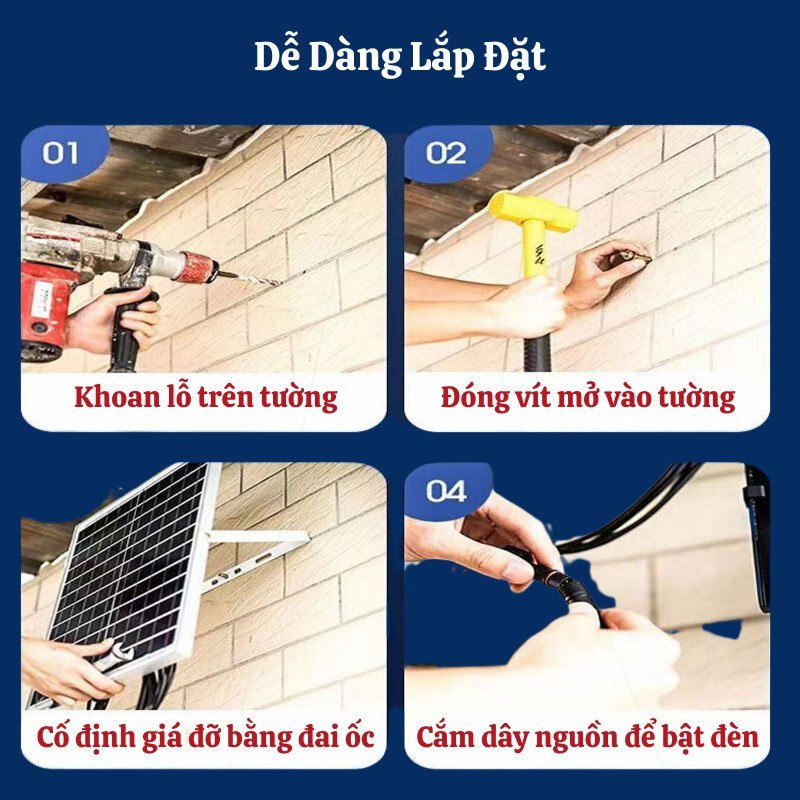 Dễ Dàng Lắp Đặt

01

Khoan lỗ trên tường

02

Đóng vít mở vào tường

Cố định giá đỡ bằng đai ốc

04

Cắm dây nguồn để bật đèn