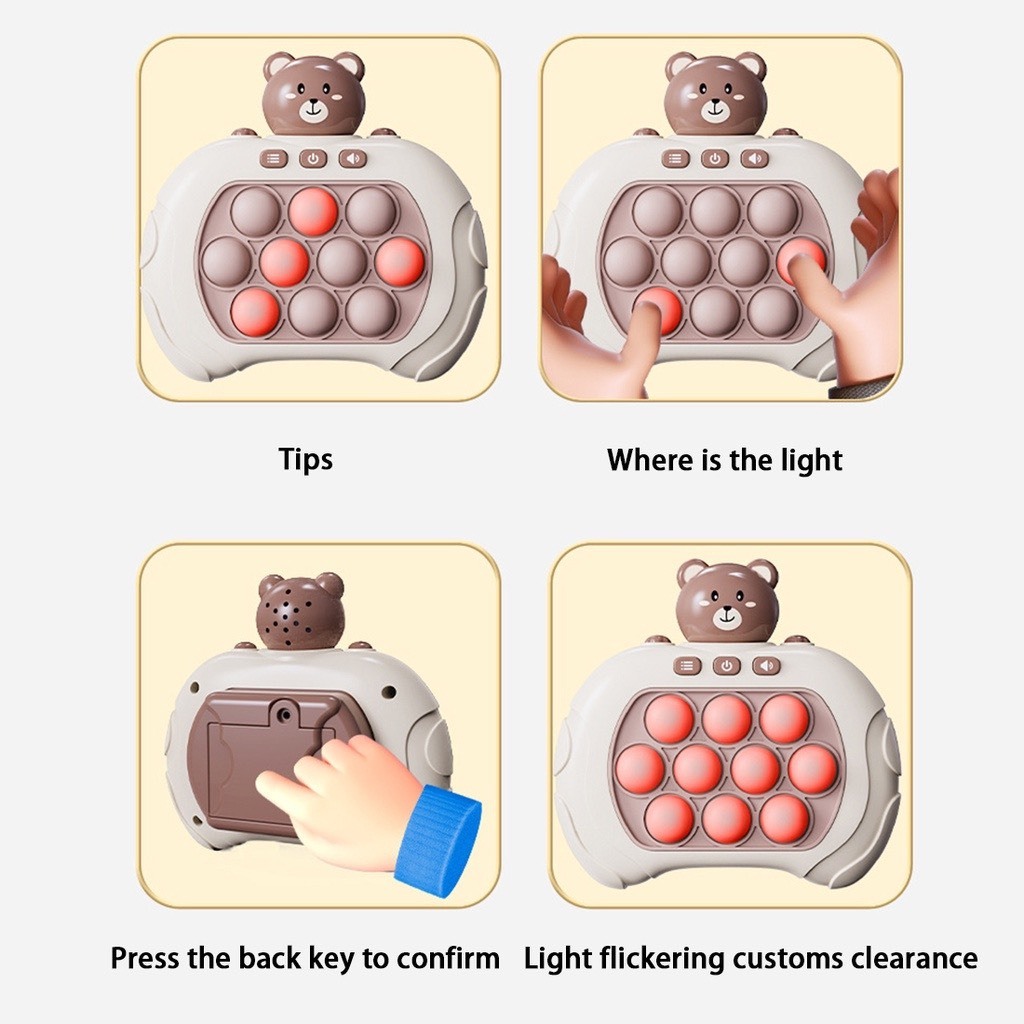 Tips

Where is the light

Press the back key to confirm

Light flickering customs clearance