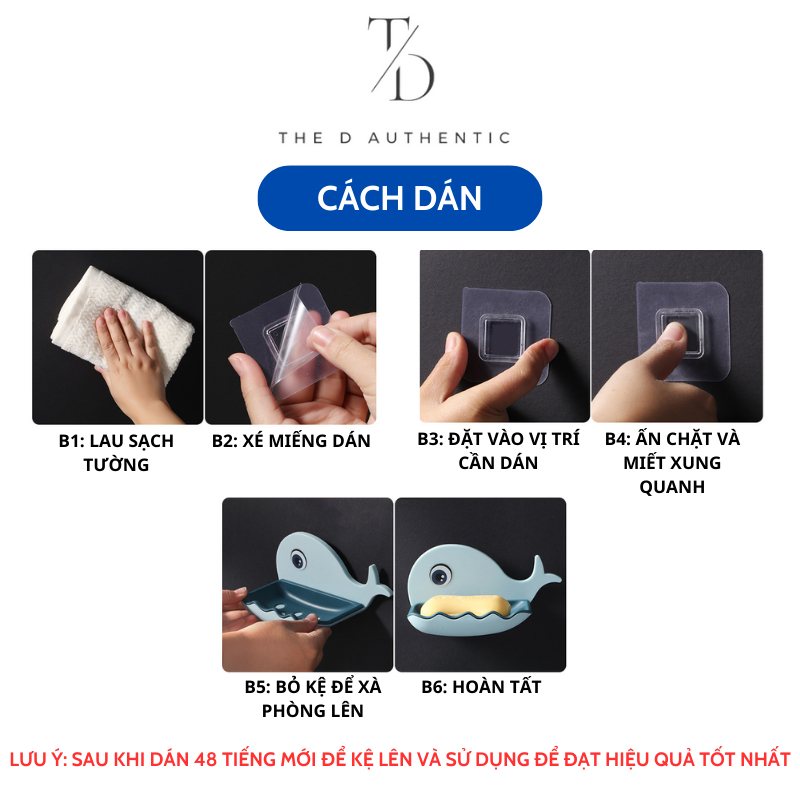 T/D

THE D AUTHENTIC

CÁCH DÁN

B1: LAU SẠCH TƯỜNG

B2: XÉ MIẾNG DÁN

B3: ĐẶT VÀO VỊ TRÍ CẦN DÁN

B4: ẤN CHẶT VÀ MIẾT XUNG QUANH

B5: BỎ KỆ ĐỂ XÀ PHÒNG LÊN

B6: HOÀN TẤT

LƯU Ý: SAU KHI DÁN 48 TIẾNG MỚI ĐỂ KỆ LÊN VÀ SỬ DỤNG ĐỂ ĐẠT HIỆU QUẢ TỐT NHẤT