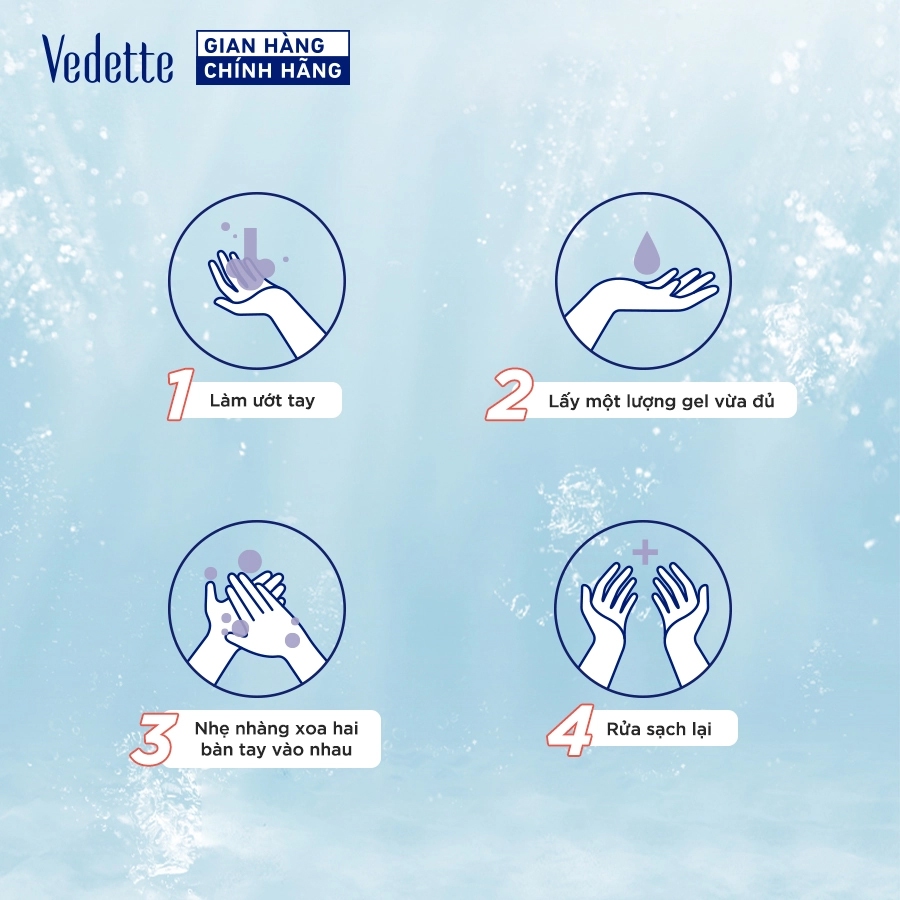 Vedette GIAN HÀNG CHÍNH HÃNG

1 Làm ướt tay

2 Lấy một lượng gel vừa đủ

3 Nhẹ nhàng xoa hai bàn tay vào nhau

4 Rửa sạch lại