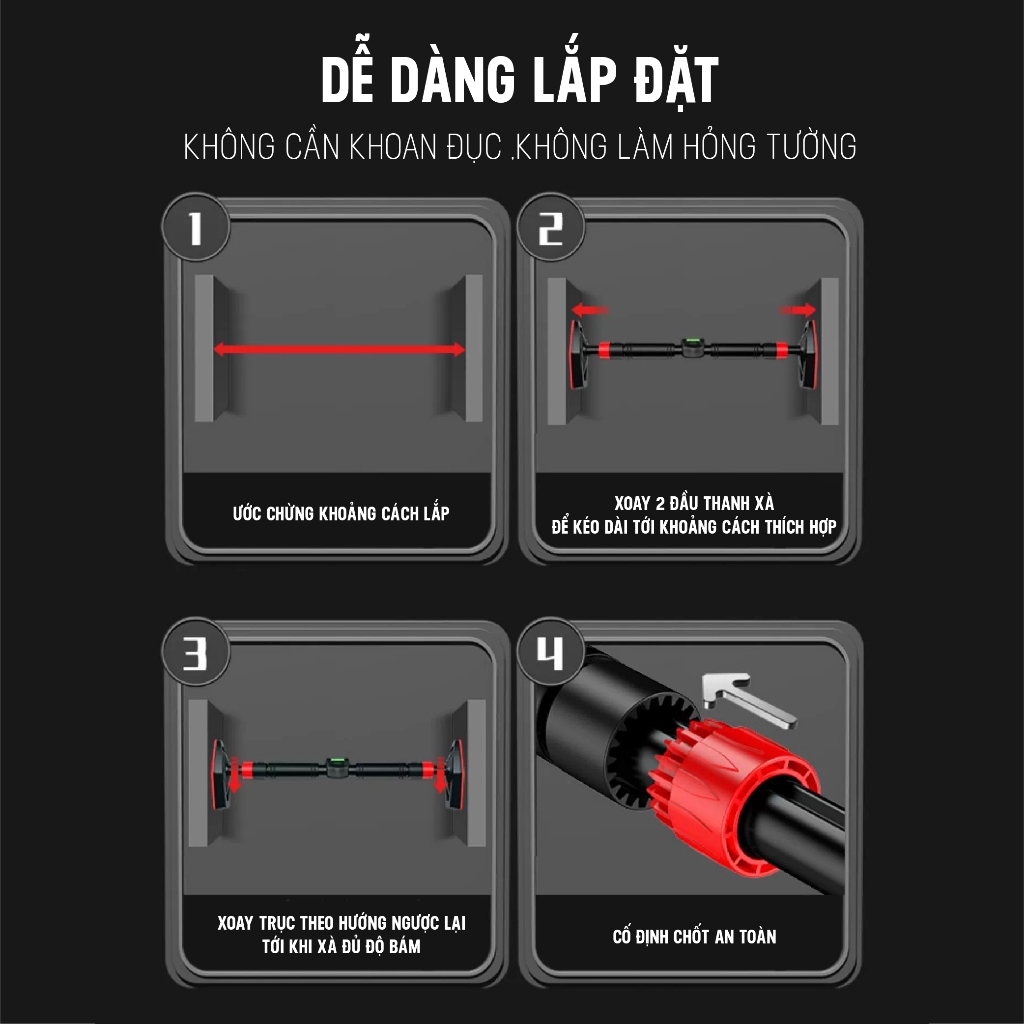 DỄ DÀNG LẮP ĐẶT

KHÔNG CẦN KHOAN ĐỤC .KHÔNG LÀM HỎNG TƯỜNG

1

ƯỚC CHỪNG KHOẢNG CÁCH LẮP

2

XOAY 2 ĐẦU THANH XÀ
ĐỂ KÉO DÀI TỚI KHOẢNG CÁCH THÍCH HỢP

3

XOAY TRỤC THEO HƯỚNG NGƯỢC LẠI
TỚI KHI XÀ ĐỦ ĐỘ BÁM

4

CỐ ĐỊNH CHỐT AN TOÀN