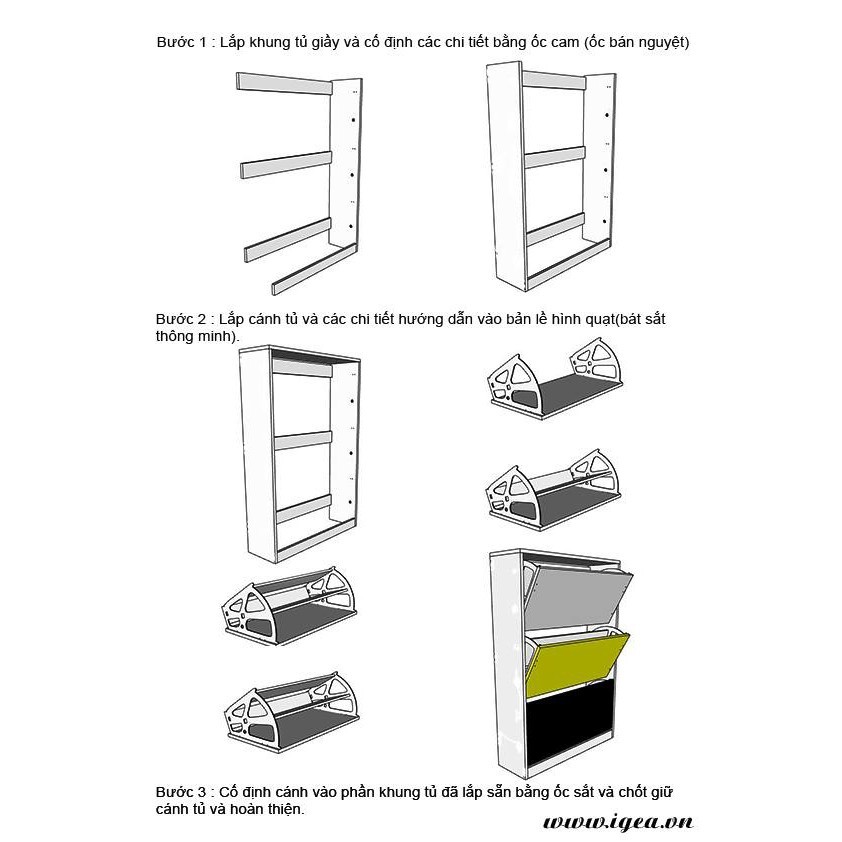 Bước 1 : Lắp khung tủ giầy và cố định các chi tiết bằng ốc cam (ốc bán nguyệt)

Bước 2 : Lắp cánh tủ và các chi tiết hướng dẫn vào bản lề hình quạt(bát sắt thông minh).

Bước 3 : Cố định cánh vào phần khung tủ đã lắp sẵn bằng ốc sắt và chốt giữ cánh tủ và hoàn thiện.

www.igea.vn