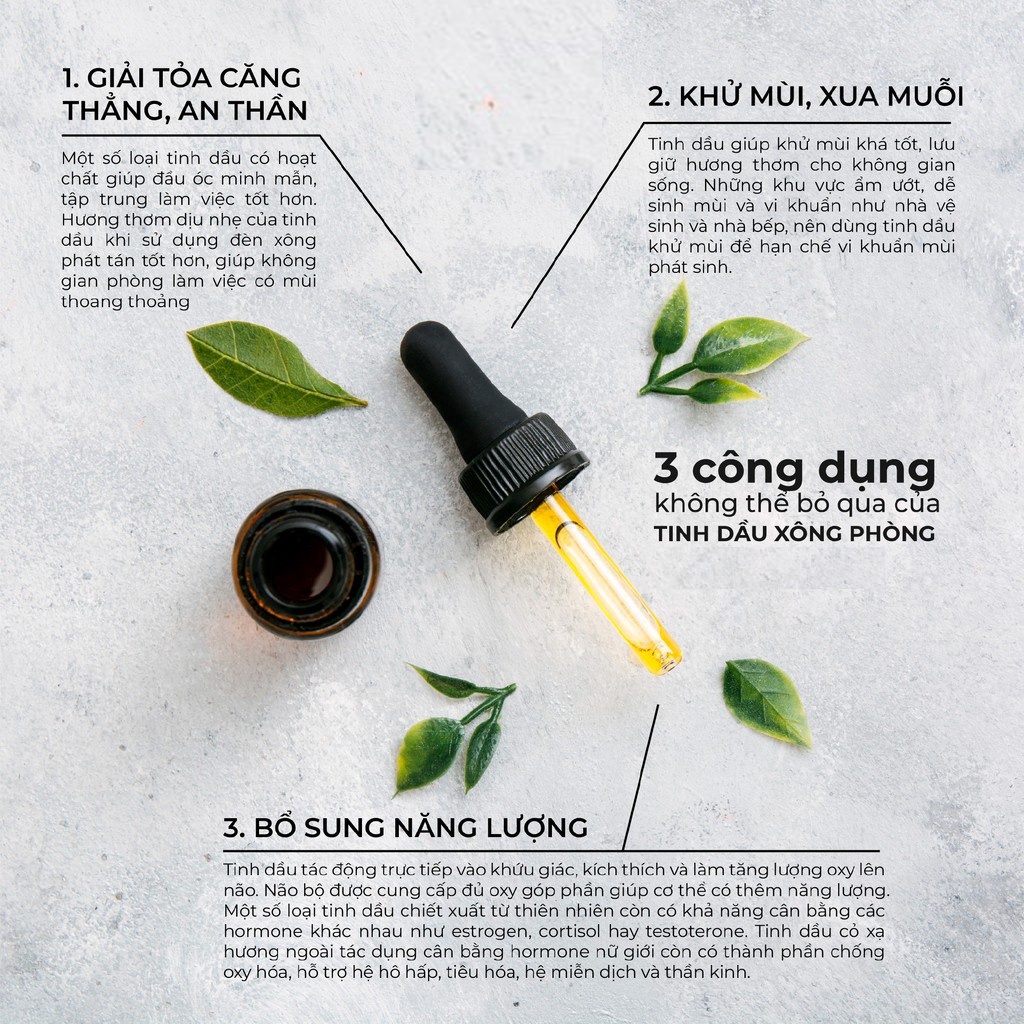 1. GIẢI TỎA CĂNG THẲNG, AN THẦN

Một số loại tinh dầu có hoạt chất giúp đầu óc minh mẫn, tập trung làm việc tốt hơn. Hương thơm dịu nhẹ của tinh dầu khi sử dụng đèn xông phát tán tốt hơn, giúp không gian phòng làm việc có mùi thoang thoảng

2. KHỬ MÙI, XUA MUỖI

Tinh dầu giúp khử mùi khá tốt, lưu giữ hương thơm cho không gian sống. Những khu vực ẩm ướt, dễ sinh mùi và vi khuẩn như nhà vệ sinh và nhà bếp, nên dùng tinh dầu khử mùi để hạn chế vi khuẩn mùi phát sinh.

3 công dụng
không thể bỏ qua của
TINH DẦU XÔNG PHÒNG

3. BỔ SUNG NĂNG LƯỢNG

Tinh dầu tác động trực tiếp vào khứu giác, kích thích và làm tăng lượng oxy lên não. Não bộ được cung cấp đủ oxy góp phần giúp cơ thể có thêm năng lượng. Một số loại tinh dầu chiết xuất từ thiên nhiên còn có khả năng cân bằng các hormone khác nhau như estrogen, cortisol hay testoterone. Tinh dầu cỏ xạ hương ngoài tác dụng cân bằng hormone nữ giới còn có thành phần chống oxy hóa, hỗ trợ hệ hô hấp, tiêu hóa, hệ miễn dịch và thần kinh.