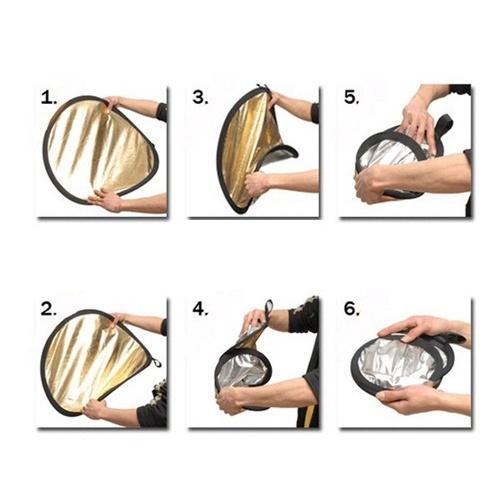 1.

3.

5.

2.

4.

6.