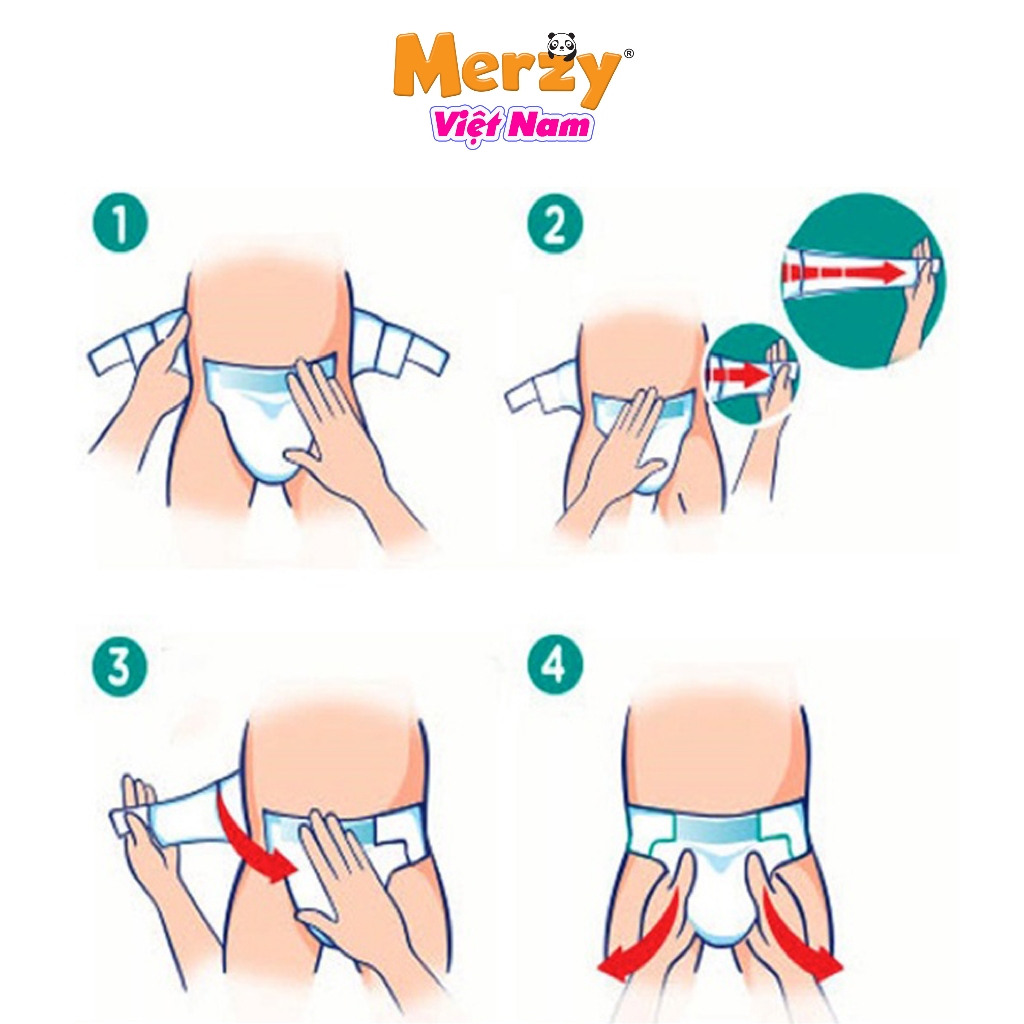 Merzy®
Việt Nam

1

2

3

4