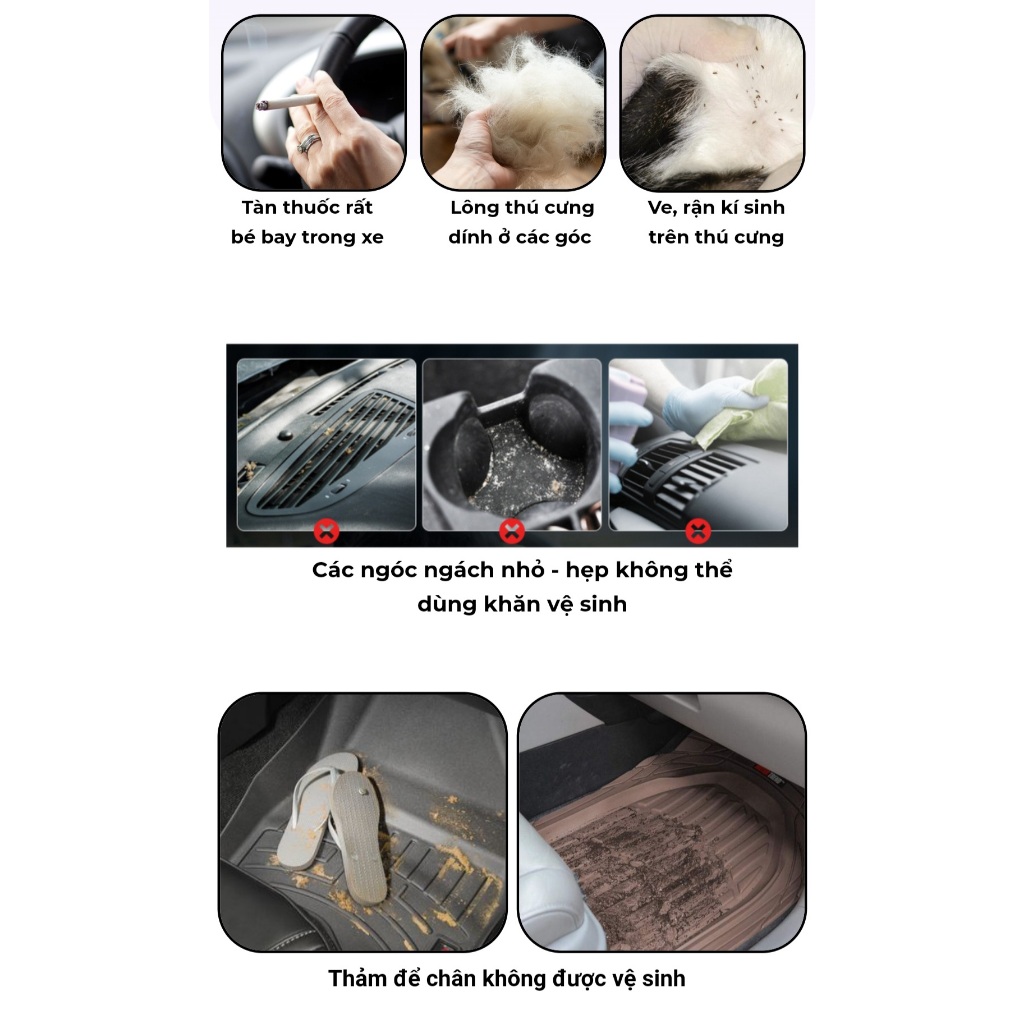 Tàn thuốc rất bé bay trong xe

Lông thú cưng dính ở các góc

Ve, rận kí sinh trên thú cưng

Các ngóc ngách nhỏ - hẹp không thể dùng khăn vệ sinh

Thảm để chân không được vệ sinh