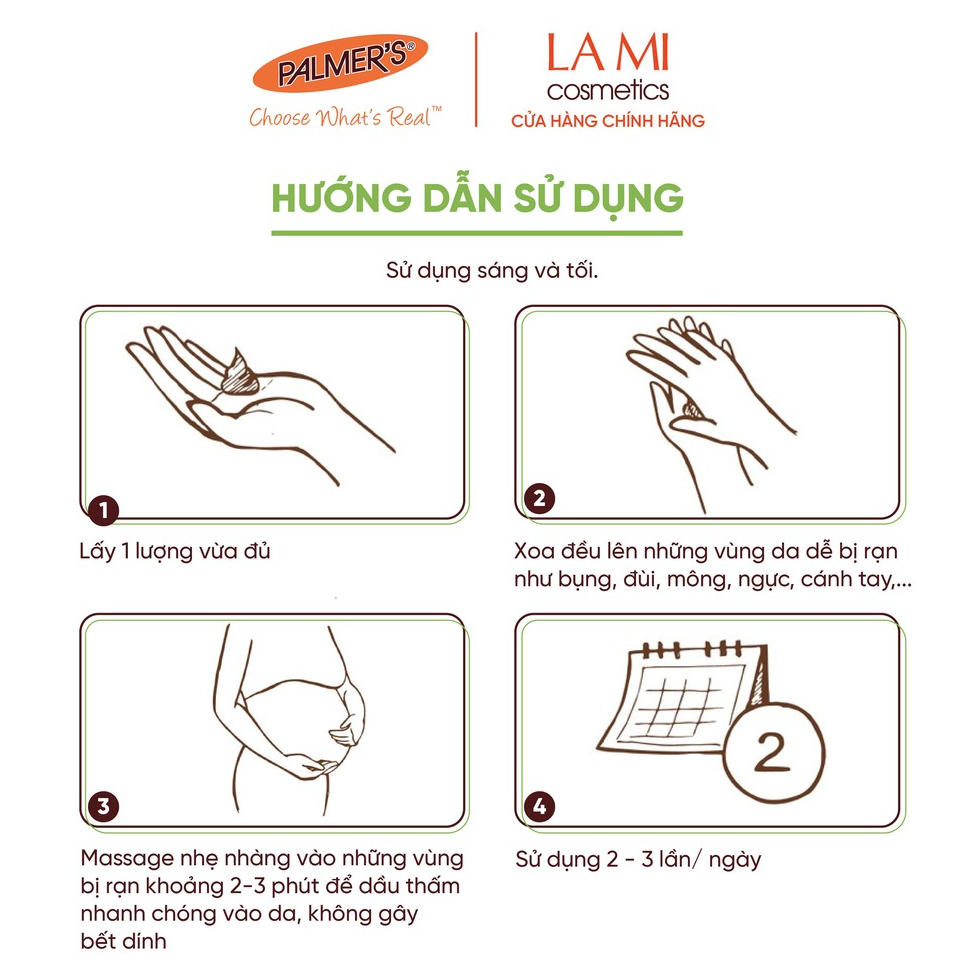 PALMER'S®
Choose What's Real™

LA MI
cosmetics
CỬA HÀNG CHÍNH HÃNG

HƯỚNG DẪN SỬ DỤNG

Sử dụng sáng và tối.

1

Lấy 1 lượng vừa đủ

2

Xoa đều lên những vùng da dễ bị rạn như bụng, đùi, mông, ngực, cánh tay,...

3

Massage nhẹ nhàng vào những vùng bị rạn khoảng 2-3 phút để dầu thấm nhanh chóng vào da, không gây bết dính

2

4

Sử dụng 2 - 3 lần/ ngày