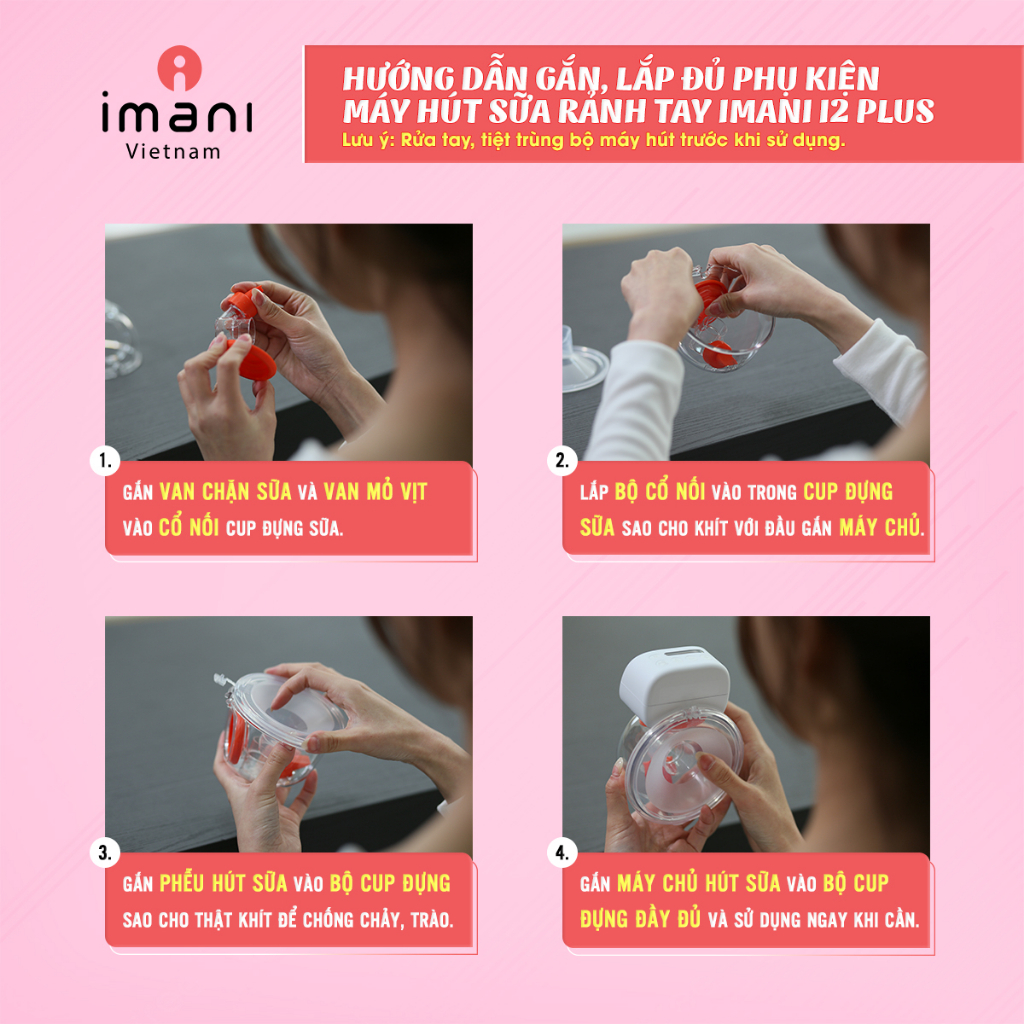 imani
Vietnam

HƯỚNG DẪN GẮN, LẮP ĐỦ PHỤ KIỆN
MÁY HÚT SỮA RẢNH TAY IMANI I2 PLUS
Lưu ý: Rửa tay, tiệt trùng bộ máy hút trước khi sử dụng.

1.
GẮN VAN CHẶN SỮA VÀ VAN MỎ VỊT VÀO CỔ NỐI CUP ĐỰNG SỮA.

2.
LẮP BỘ CỔ NỐI VÀO TRONG CUP ĐỰNG SỮA SAO CHO KHÍT VỚI ĐẦU GẮN MÁY CHỦ.

3.
GẮN PHỄU HÚT SỮA VÀO BỘ CUP ĐỰNG SAO CHO THẬT KHÍT ĐỂ CHỐNG CHẢY, TRÀO.

4.
GẮN MÁY CHỦ HÚT SỮA VÀO BỘ CUP ĐỰNG ĐẦY ĐỦ VÀ SỬ DỤNG NGAY KHI CẦN.