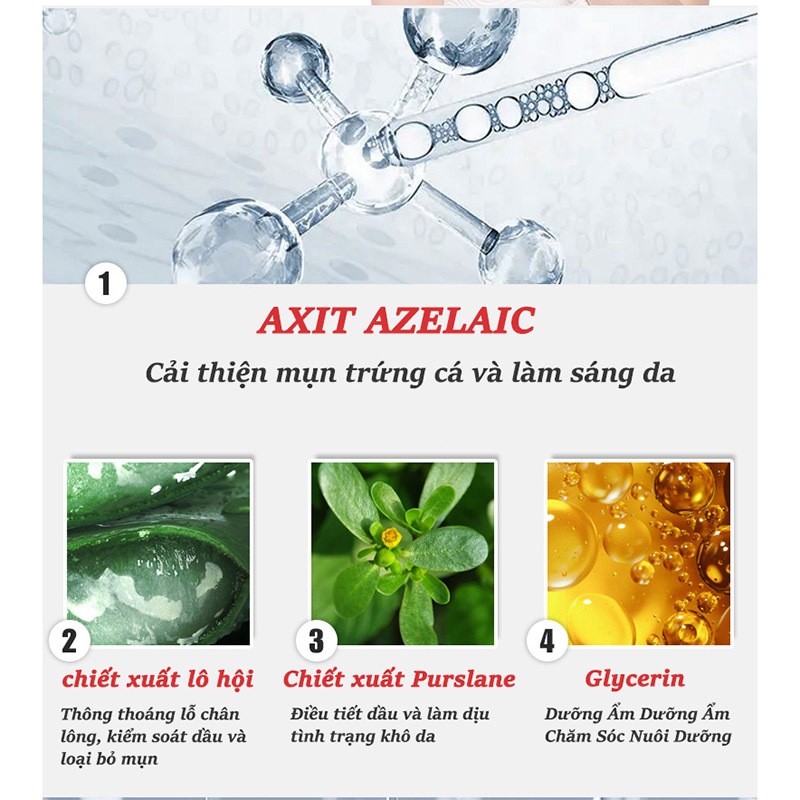 1

AXIT AZELAIC

Cải thiện mụn trứng cá và làm sáng da

2

chiết xuất lô hội

Thông thoáng lỗ chân lông, kiểm soát dầu và loại bỏ mụn

3

Chiết xuất Purslane

Điều tiết dầu và làm dịu tình trạng khô da

4

Glycerin

Dưỡng Ẩm Dưỡng Ẩm Chăm Sóc Nuôi Dưỡng