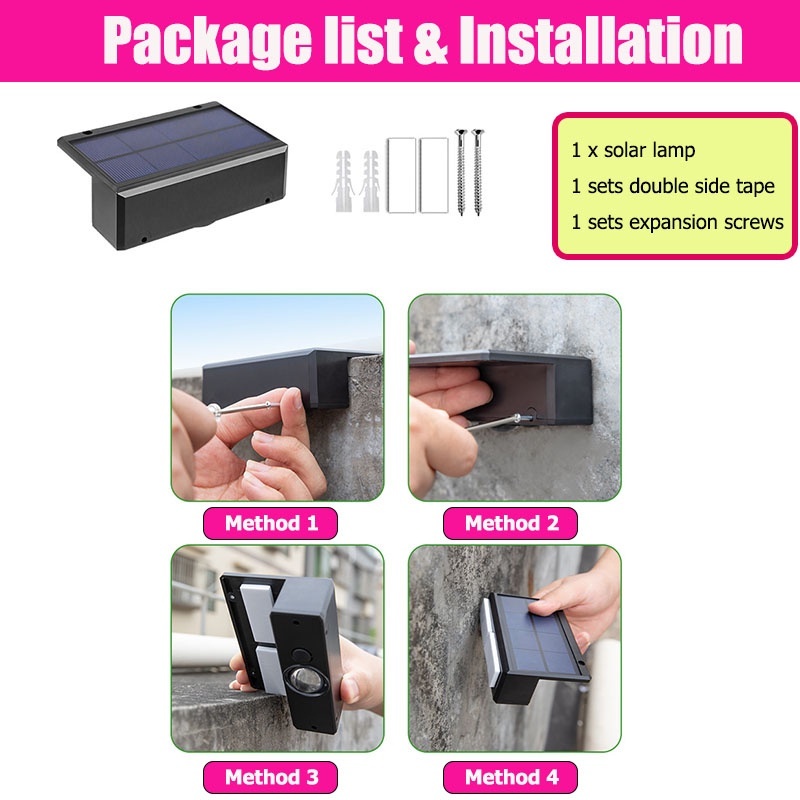 Package list & Installation

1 x solar lamp
1 sets double side tape
1 sets expansion screws

Method 1

Method 2

Method 3

Method 4