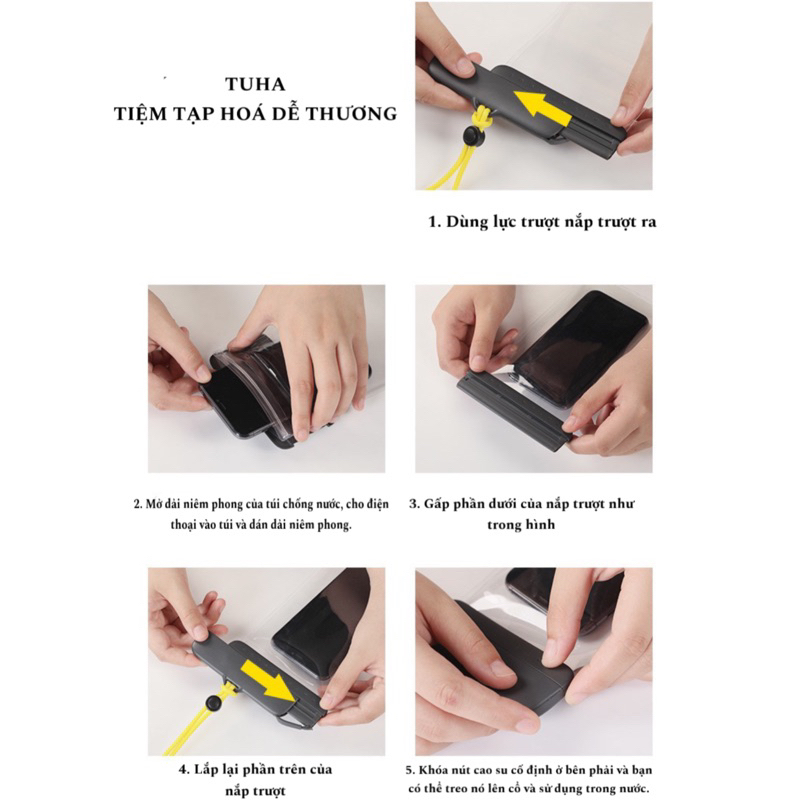 TUHA
TIỆM TẠP HOÁ DỄ THƯƠNG

1. Dùng lực trượt nắp trượt ra

2. Mở dải niêm phong của túi chống nước, cho điện thoại vào túi và dán dải niêm phong.

3. Gấp phần dưới của nắp trượt như trong hình

4. Lắp lại phần trên của nắp trượt

5. Khóa nút cao su cố định ở bên phải và bạn có thể treo nó lên cổ và sử dụng trong nước.