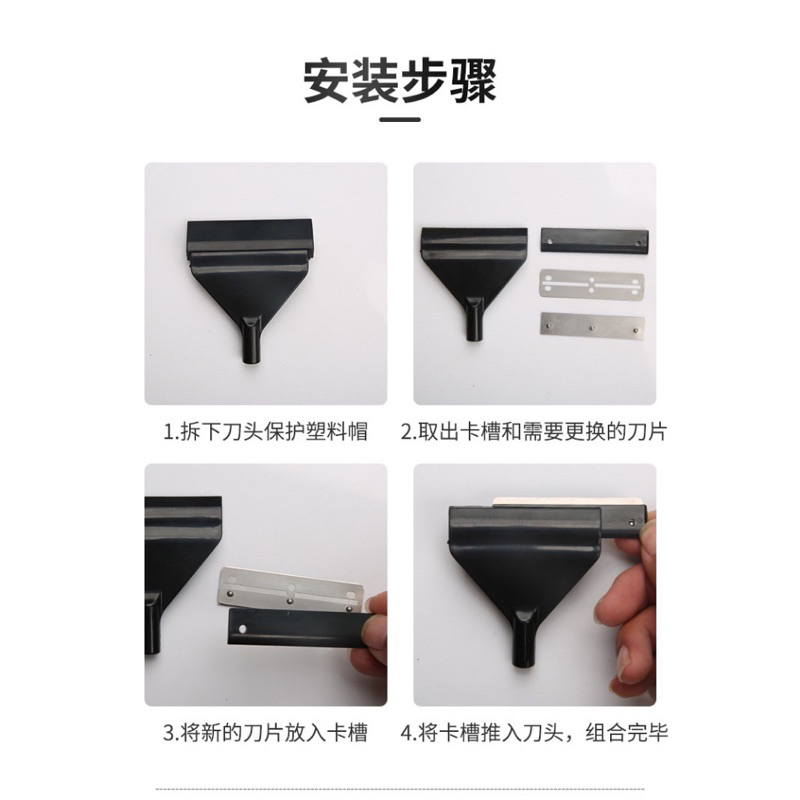 安装步骤

1.拆下刀头保护塑料帽

2.取出卡槽和需要更换的刀片

3.将新的刀片放入卡槽

4.将卡槽推入刀头，组合完毕