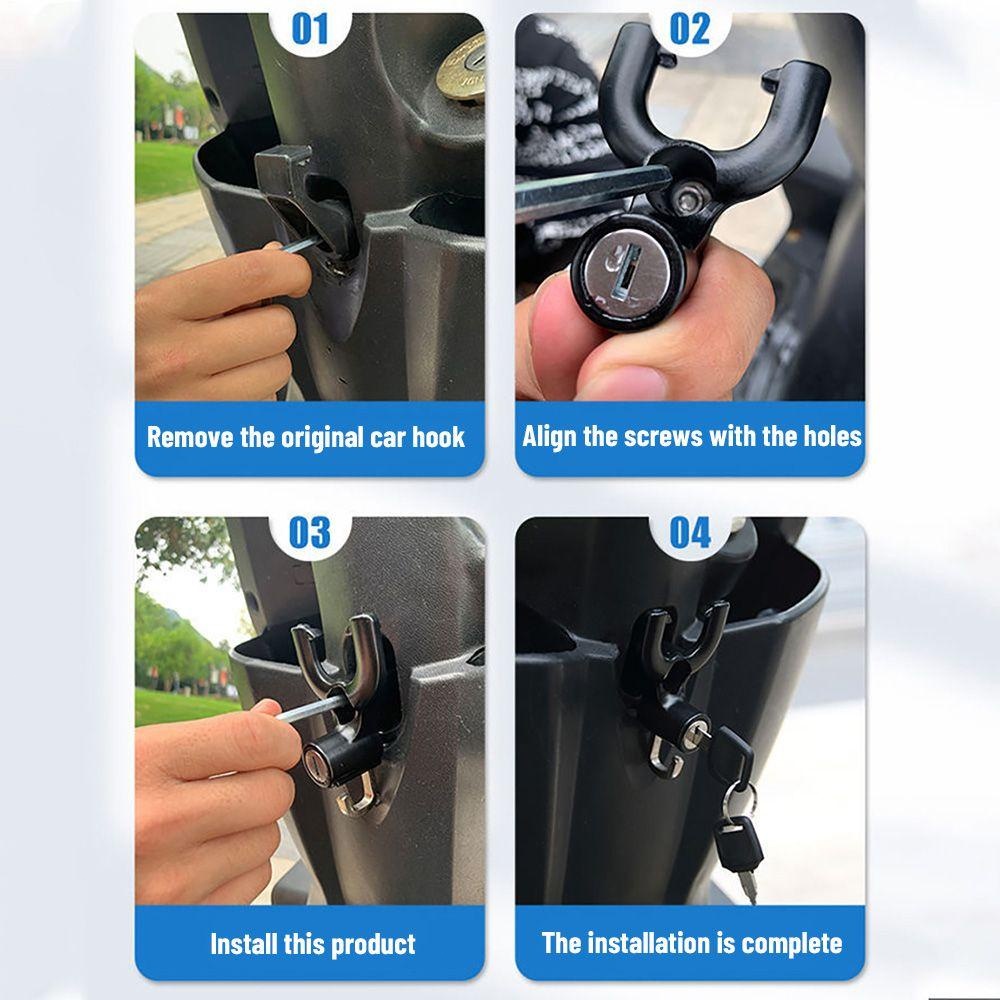 01

Remove the original car hook

02

Align the screws with the holes

03

Install this product

04

The installation is complete