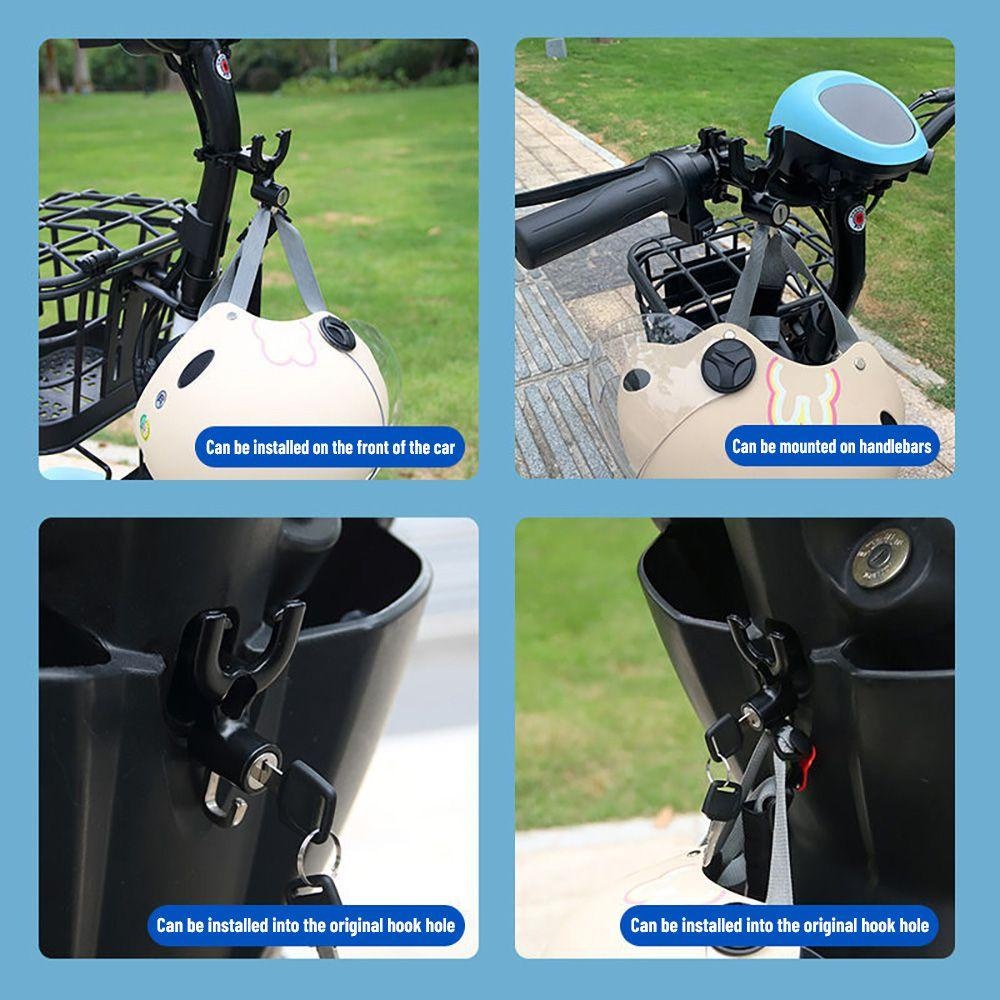 Can be installed on the front of the car

Can be mounted on handlebars

Can be installed into the original hook hole

Can be installed into the original hook hole