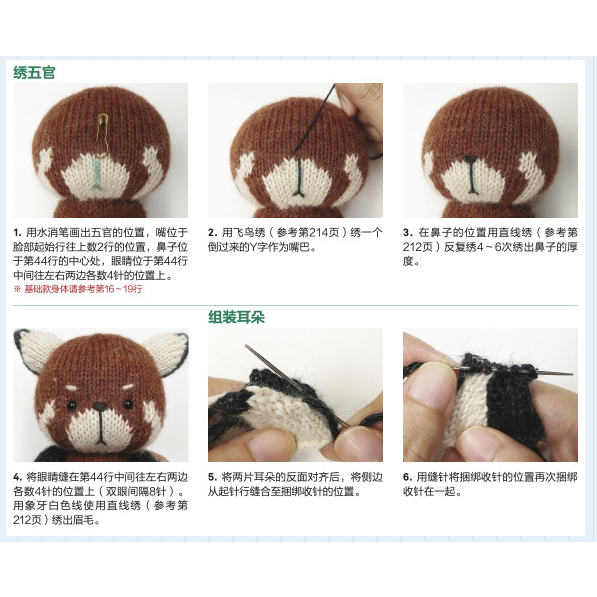 绣五官

1. 用水消笔画出五官的位置，嘴位于脸部起始行往上数2行的位置，鼻子位于第44行的中心处，眼睛位于第44行中间往左右两边各数4针的位置上。
※ 基础款身体请参考第16～19行

2. 用飞鸟绣（参考第214页）绣一个倒过来的Y字作为嘴巴。

3. 在鼻子的位置用直线绣（参考第212页）反复绣4～6次绣出鼻子的厚度。

组装耳朵

4. 将眼睛缝在第44行中间往左右两边各数4针的位置上（双眼间隔8针）。用象牙白色线使用直线绣（参考第212页）绣出眉毛。

5. 将两片耳朵的反面对齐后，将侧边从起针行缝合至捆绑收针的位置。

6. 用缝针将捆绑收针的位置再次捆绑收针在一起。