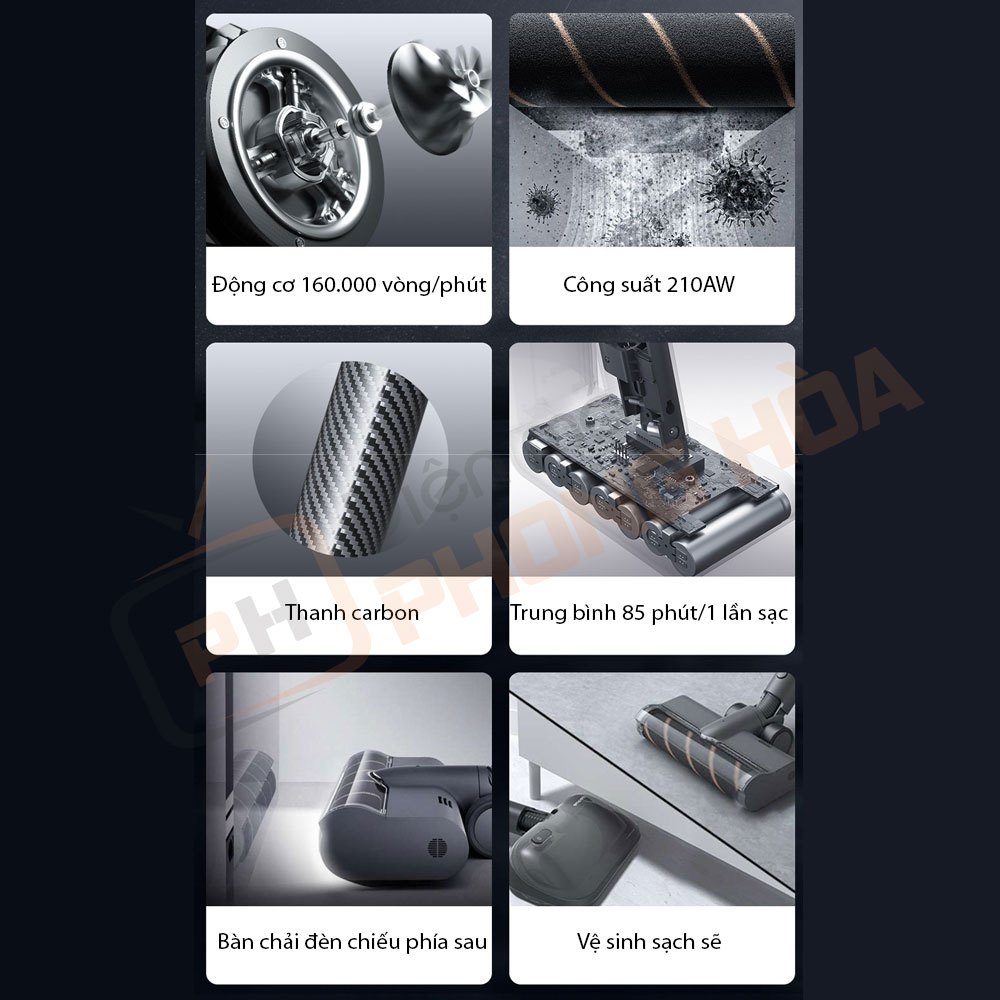 Động cơ 160.000 vòng/phút

Công suất 210AW

Thanh carbon

Trung bình 85 phút/1 lần sạc

Bàn chải đèn chiếu phía sau

Vệ sinh sạch sẽ

PH PHONG HÒA