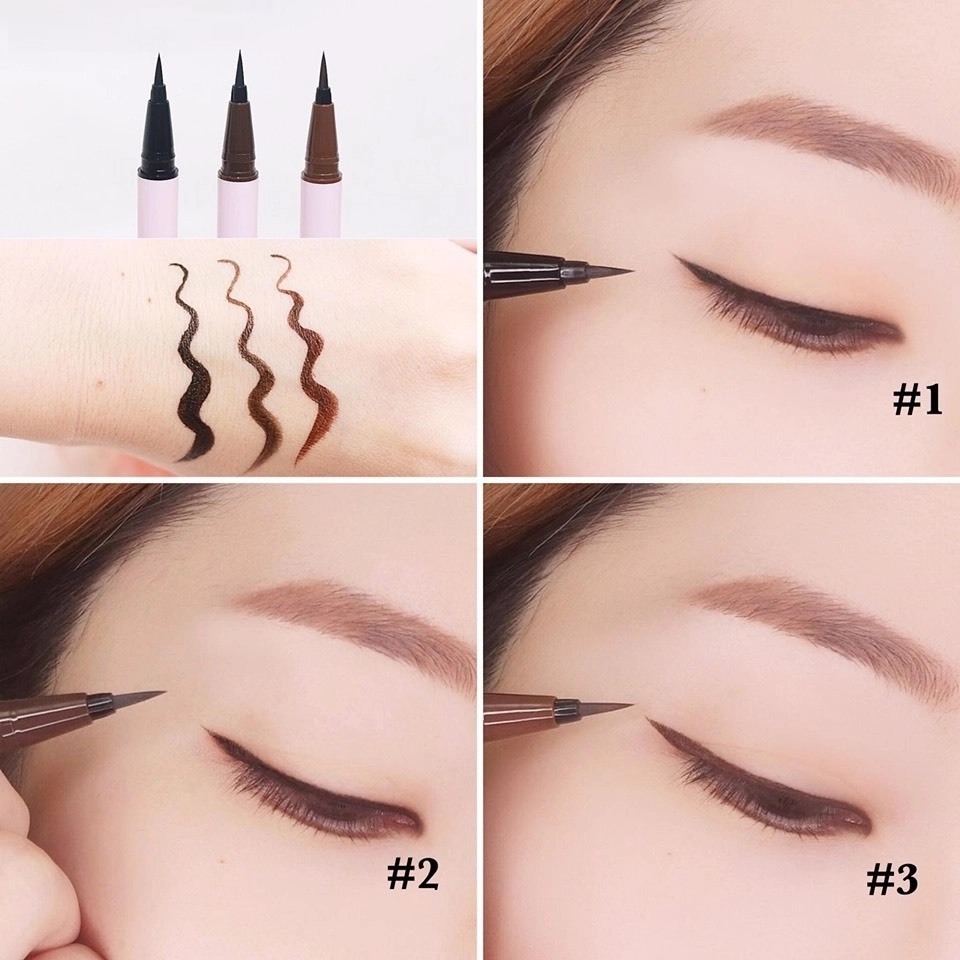 #1

#2

#3