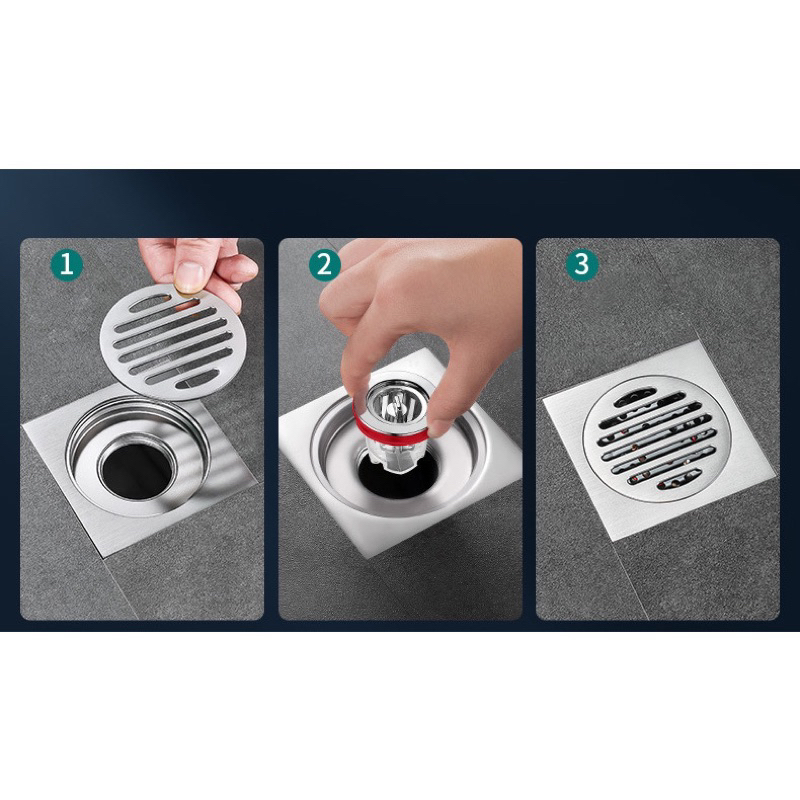 1

2

3