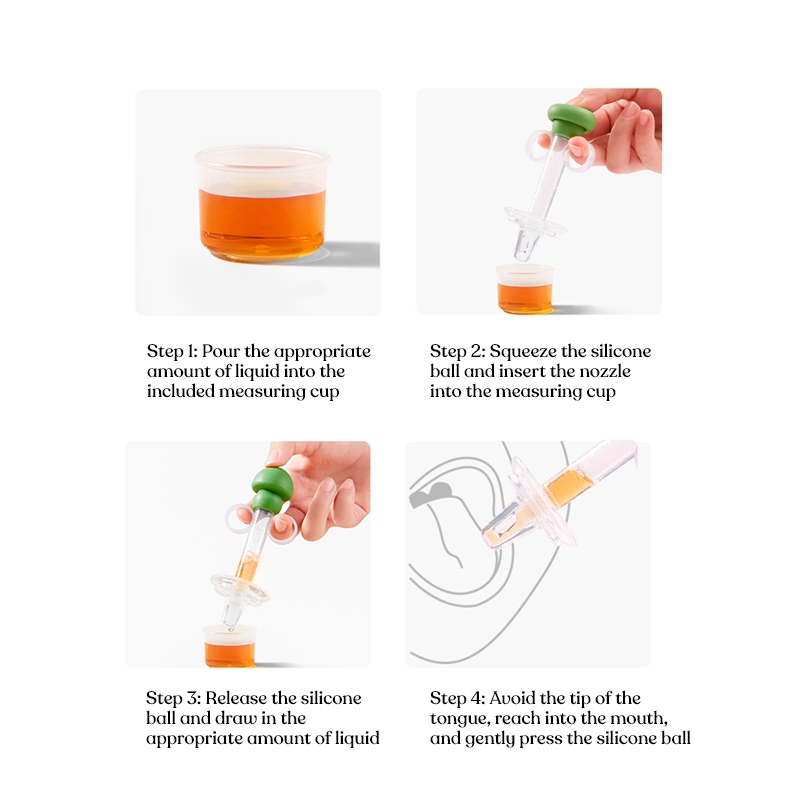 Step 1: Pour the appropriate amount of liquid into the included measuring cup

Step 2: Squeeze the silicone ball and insert the nozzle into the measuring cup

Step 3: Release the silicone ball and draw in the appropriate amount of liquid

Step 4: Avoid the tip of the tongue, reach into the mouth, and gently press the silicone ball