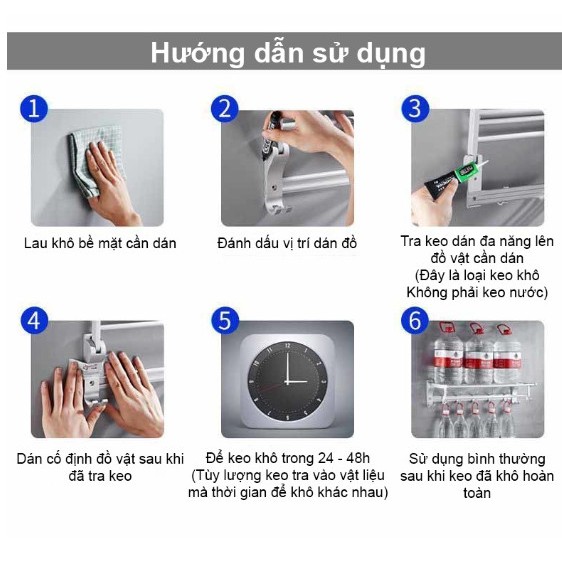 Hướng dẫn sử dụng

1

Lau khô bề mặt cần dán

2

Đánh dấu vị trí dán đồ

3

Tra keo dán đa năng lên đồ vật cần dán (Đây là loại keo khô Không phải keo nước)

4

Dán cố định đồ vật sau khi đã tra keo

5

Để keo khô trong 24 - 48h (Tùy lượng keo tra vào vật liệu mà thời gian để khô khác nhau)

6

Sử dụng bình thường sau khi keo đã khô hoàn toàn