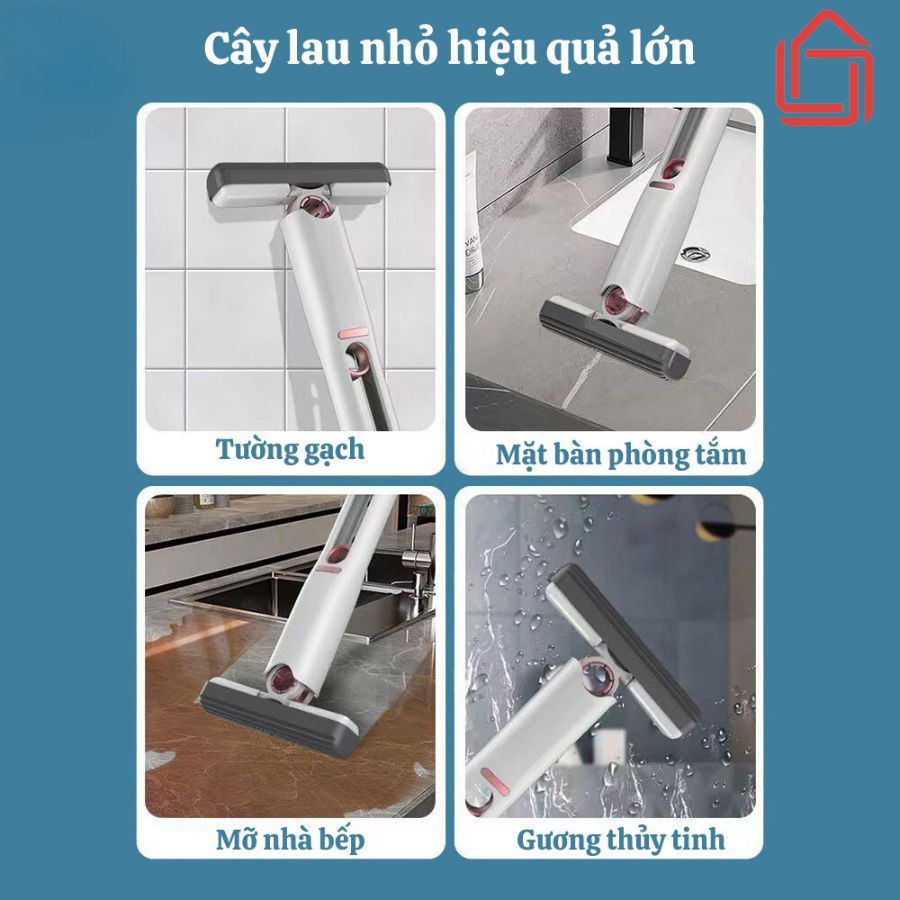 Cây lau nhỏ hiệu quả lớn

Tường gạch

Mặt bàn phòng tắm

Mỡ nhà bếp

Gương thủy tinh