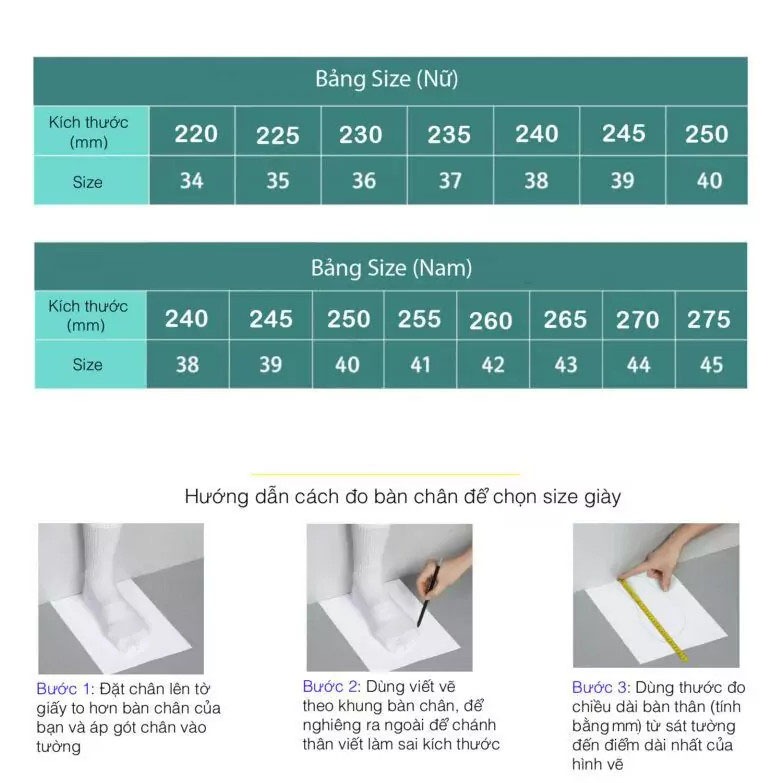 Bảng Size (Nữ)

| Kích thước (mm) | 220 | 225 | 230 | 235 | 240 | 245 | 250 |
|---|---|---|---|---|---|---|---|
| Size | 34 | 35 | 36 | 37 | 38 | 39 | 40 |

Bảng Size (Nam)

| Kích thước (mm) | 240 | 245 | 250 | 255 | 260 | 265 | 270 | 275 |
|---|---|---|---|---|---|---|---|---|
| Size | 38 | 39 | 40 | 41 | 42 | 43 | 44 | 45 |

Hướng dẫn cách đo bàn chân để chọn size giày

Bước 1: Đặt chân lên tờ giấy to hơn bàn chân của bạn và áp gót chân vào tường

Bước 2: Dùng viết vẽ theo khung bàn chân, để nghiêng ra ngoài để chánh thân viết làm sai kích thước

Bước 3: Dùng thước đo chiều dài bàn thân (tính bằng mm) từ sát tường đến điểm dài nhất của hình vẽ