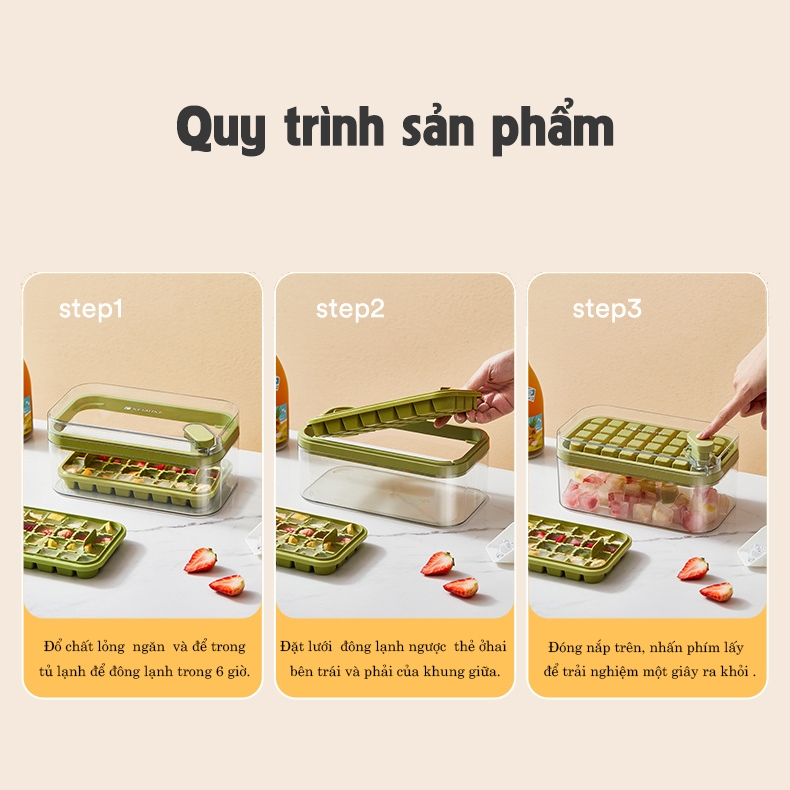 Quy trình sản phẩm

step1

Đổ chất lỏng ngăn và để trong tủ lạnh để đông lạnh trong 6 giờ.

step2

Đặt lưới đông lạnh ngược thẻ ởhai bên trái và phải của khung giữa.

step3

Đóng nắp trên, nhấn phím lấy để trải nghiệm một giây ra khỏi .