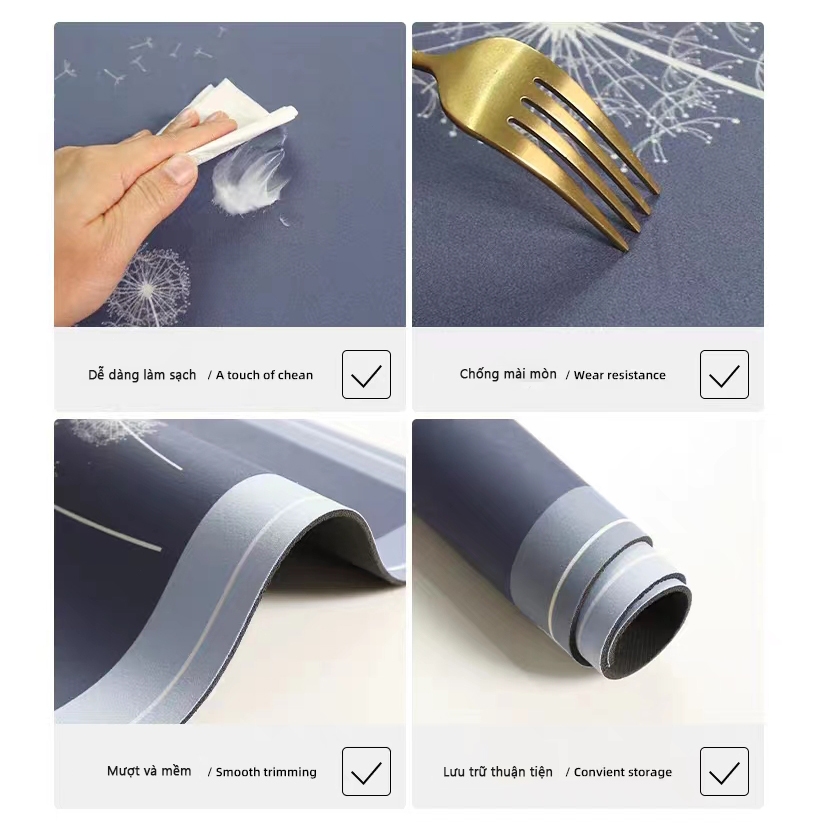 Dễ dàng làm sạch / A touch of chean

Chống mài mòn / Wear resistance

Mượt và mềm / Smooth trimming

Lưu trữ thuận tiện / Convient storage