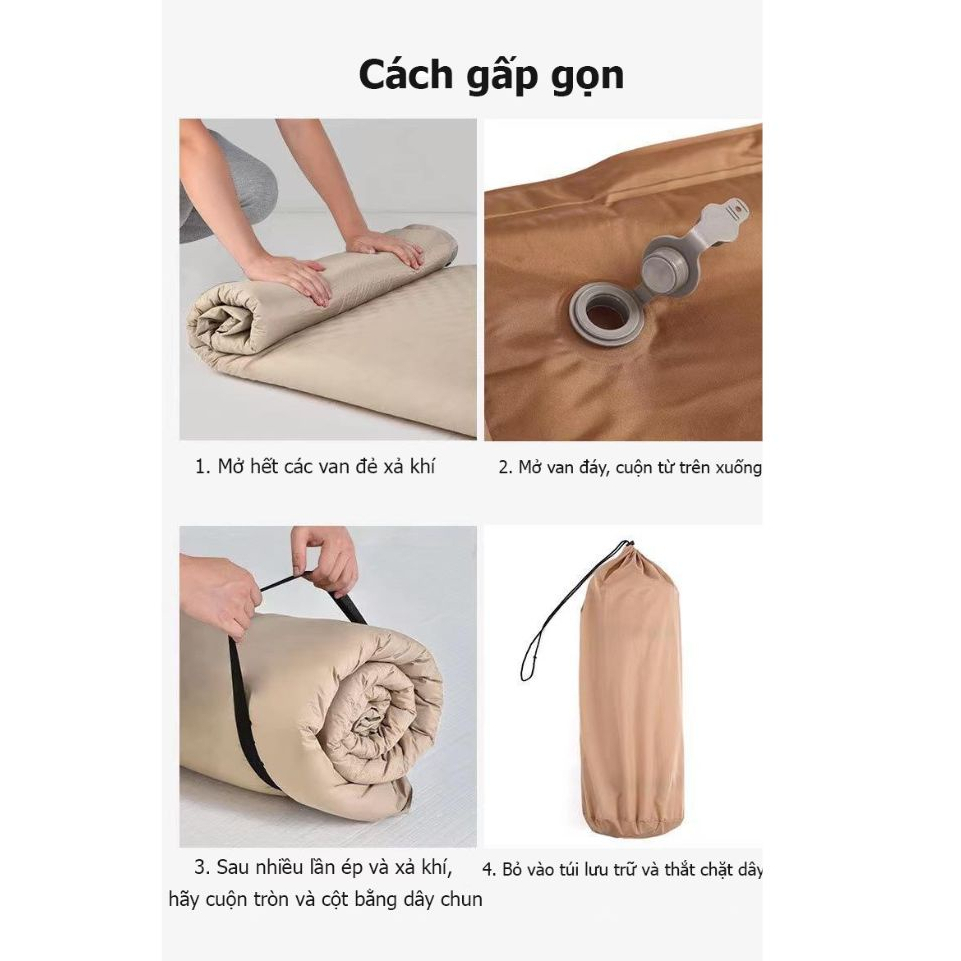 Cách gấp gọn

1. Mở hết các van đẻ xả khí

2. Mở van đáy, cuộn từ trên xuống

3. Sau nhiều lần ép và xả khí, hãy cuộn tròn và cột bằng dây chun

4. Bỏ vào túi lưu trữ và thắt chặt dây