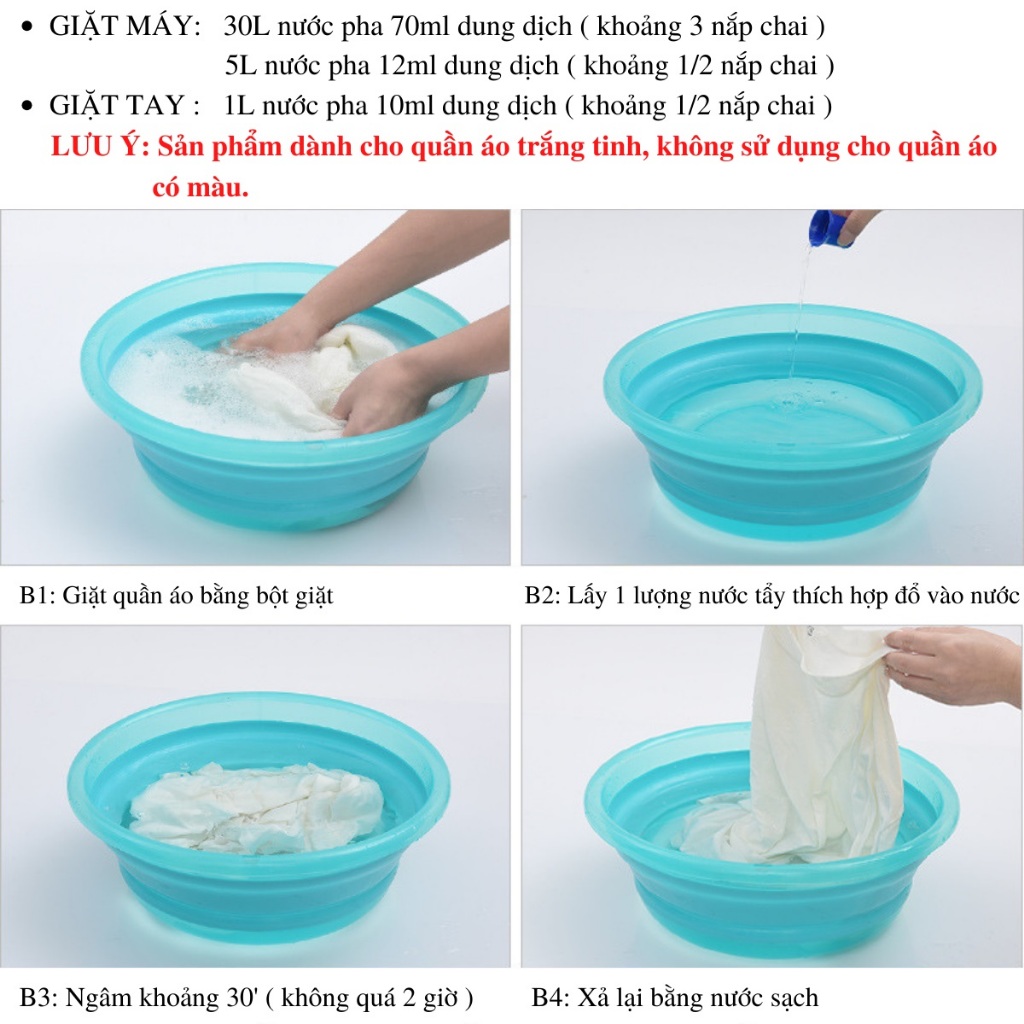 • GIẶT MÁY: 30L nước pha 70ml dung dịch ( khoảng 3 nắp chai )
5L nước pha 12ml dung dịch ( khoảng 1/2 nắp chai )
• GIẶT TAY : 1L nước pha 10ml dung dịch ( khoảng 1/2 nắp chai )
LƯU Ý: Sản phẩm dành cho quần áo trắng tinh, không sử dụng cho quần áo có màu.

B1: Giặt quần áo bằng bột giặt

B2: Lấy 1 lượng nước tẩy thích hợp đổ vào nước

B3: Ngâm khoảng 30' ( không quá 2 giờ )

B4: Xả lại bằng nước sạch