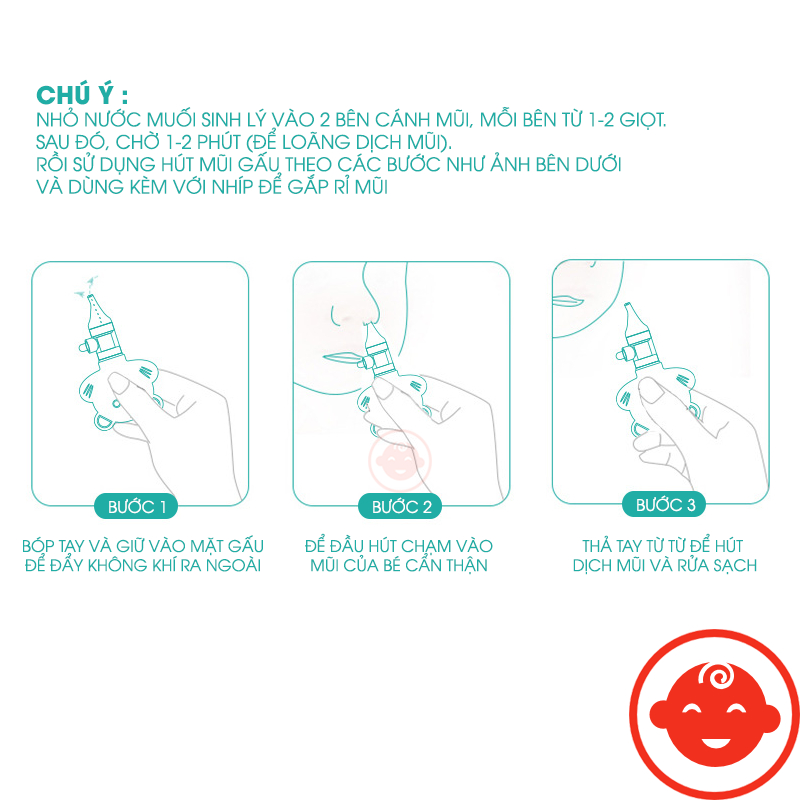 CHÚ Ý :
NHỎ NƯỚC MUỐI SINH LÝ VÀO 2 BÊN CÁNH MŨI, MỖI BÊN TỪ 1-2 GIỌT.
SAU ĐÓ, CHỜ 1-2 PHÚT (ĐỂ LOÃNG DỊCH MŨI).
RỒI SỬ DỤNG HÚT MŨI GẤU THEO CÁC BƯỚC NHƯ ẢNH BÊN DƯỚI
VÀ DÙNG KÈM VỚI NHÍP ĐỂ GẮP RỈ MŨI

BƯỚC 1

BÓP TAY VÀ GIỮ VÀO MẶT GẤU ĐỂ ĐẨY KHÔNG KHÍ RA NGOÀI

BƯỚC 2

ĐỂ ĐẦU HÚT CHẠM VÀO MŨI CỦA BÉ CẨN THẬN

BƯỚC 3

THẢ TAY TỪ TỪ ĐỂ HÚT DỊCH MŨI VÀ RỬA SẠCH