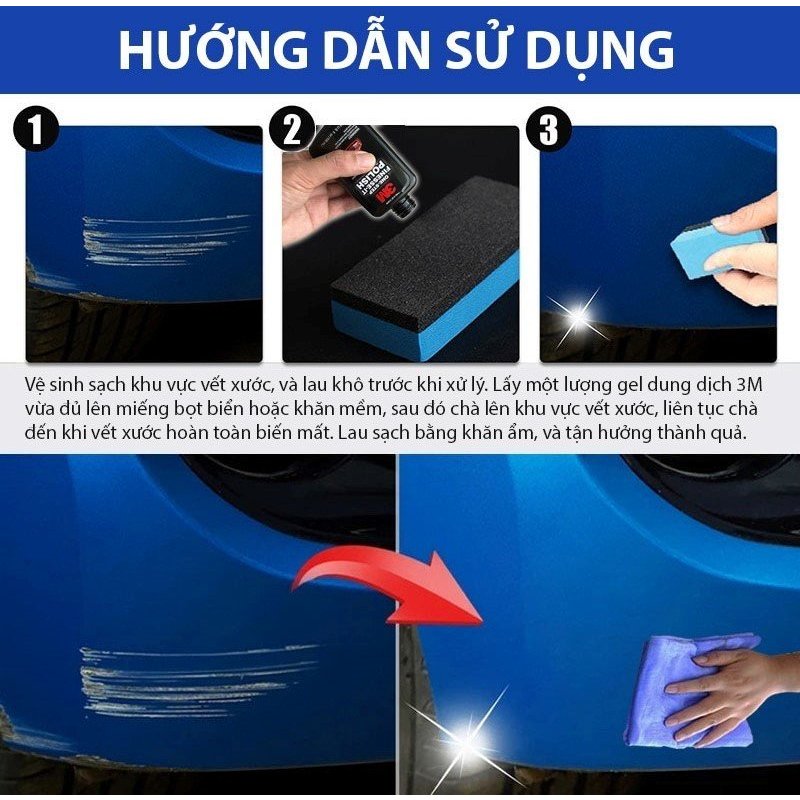 HƯỚNG DẪN SỬ DỤNG

1

2

3M
ONE STEP
FINESSE-IT
POLISH

3

Vệ sinh sạch khu vực vết xước, và lau khô trước khi xử lý. Lấy một lượng gel dung dịch 3M vừa đủ lên miếng bọt biển hoặc khăn mềm, sau đó chà lên khu vực vết xước, liên tục chà đến khi vết xước hoàn toàn biến mất. Lau sạch bằng khăn ẩm, và tận hưởng thành quả.