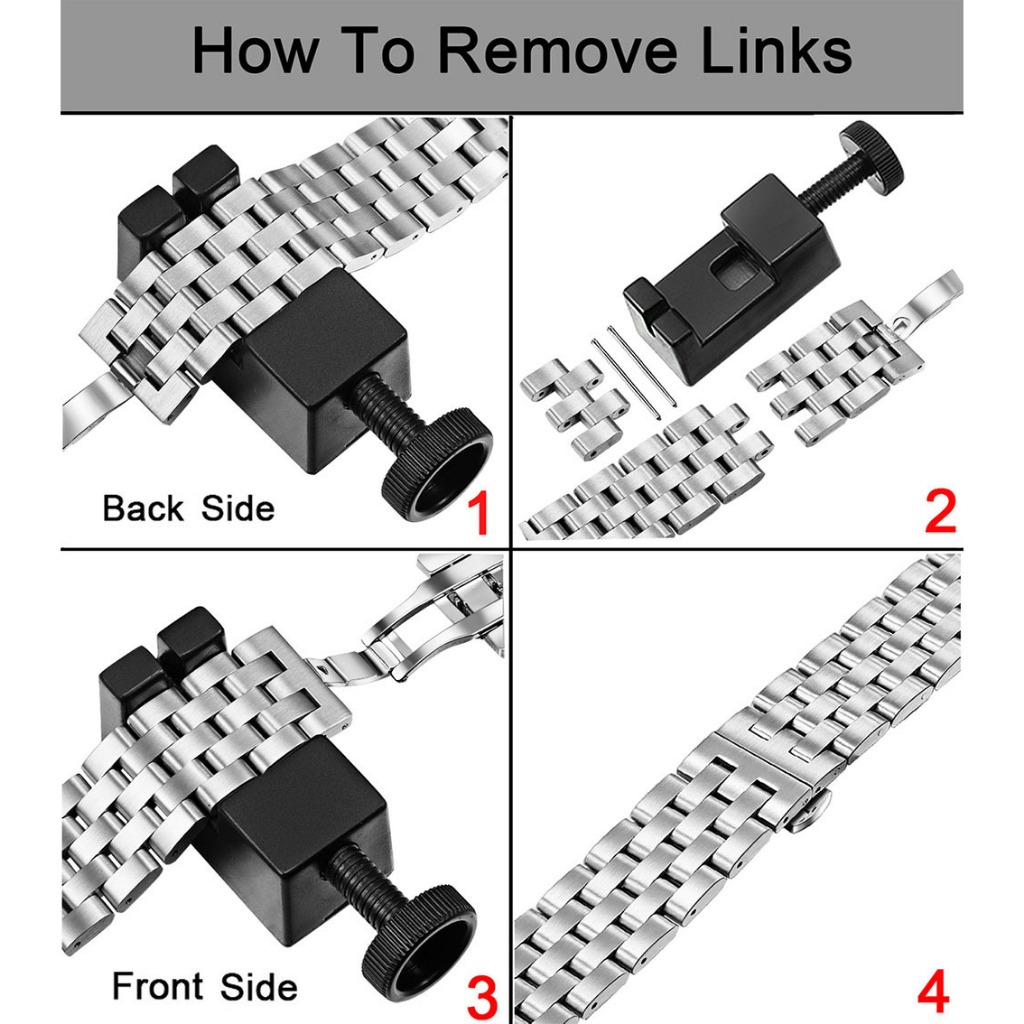 How To Remove Links

Back Side

1

2

Front Side

3

4