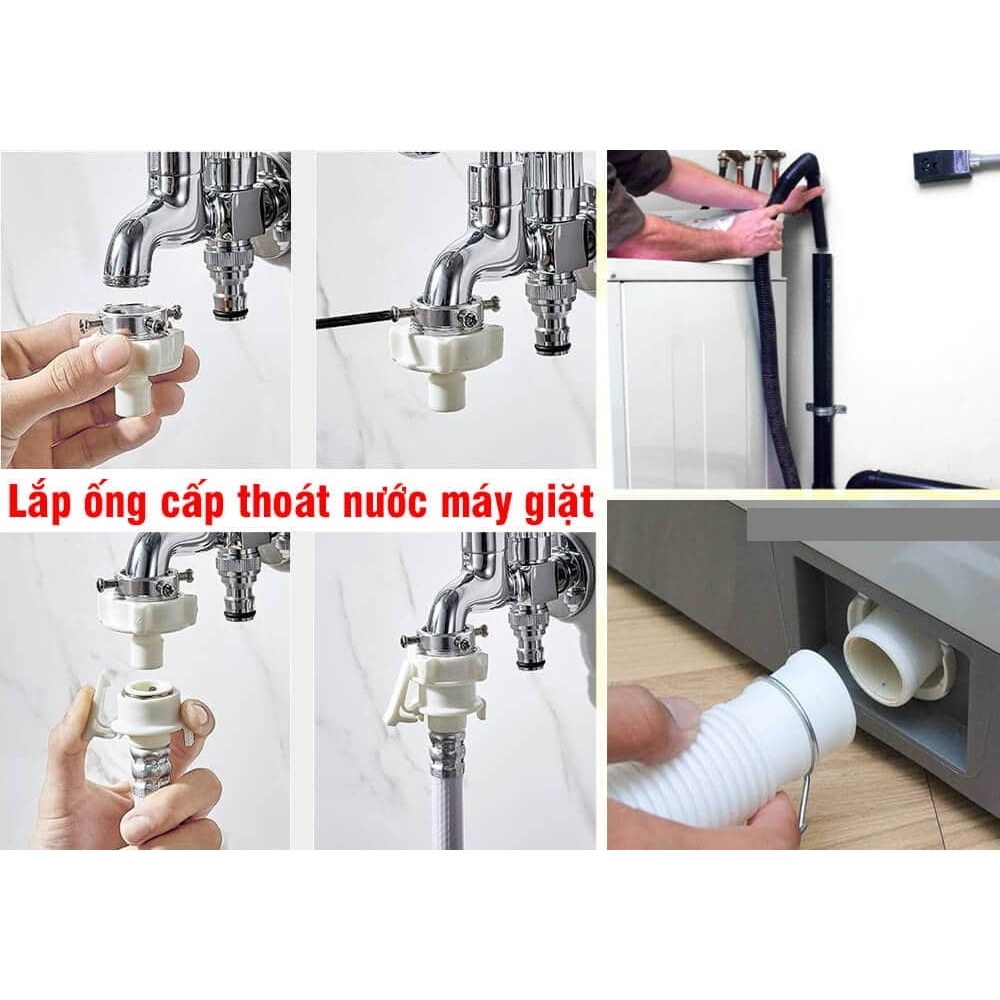 Lắp ống cấp thoát nước máy giặt