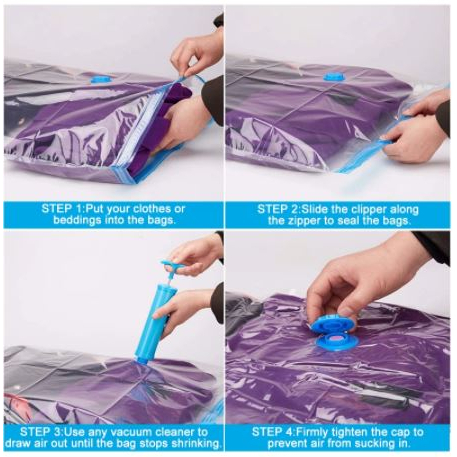 STEP 1:Put your clothes or beddings into the bags.

STEP 2:Slide the clipper along the zipper to seal the bags.

STEP 3:Use any vacuum cleaner to draw air out until the bag stops shrinking.

STEP 4:Firmly tighten the cap to prevent air from sucking in.