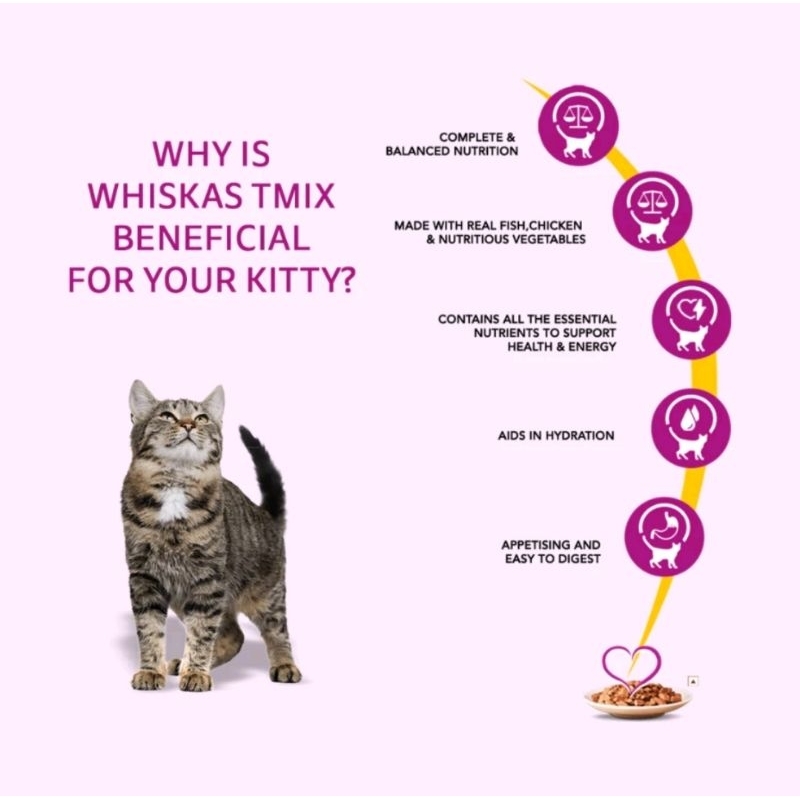 WHY IS WHISKAS TMIX BENEFICIAL FOR YOUR KITTY?

COMPLETE & BALANCED NUTRITION

MADE WITH REAL FISH,CHICKEN & NUTRITIOUS VEGETABLES

CONTAINS ALL THE ESSENTIAL NUTRIENTS TO SUPPORT HEALTH & ENERGY

AIDS IN HYDRATION

APPETISING AND EASY TO DIGEST