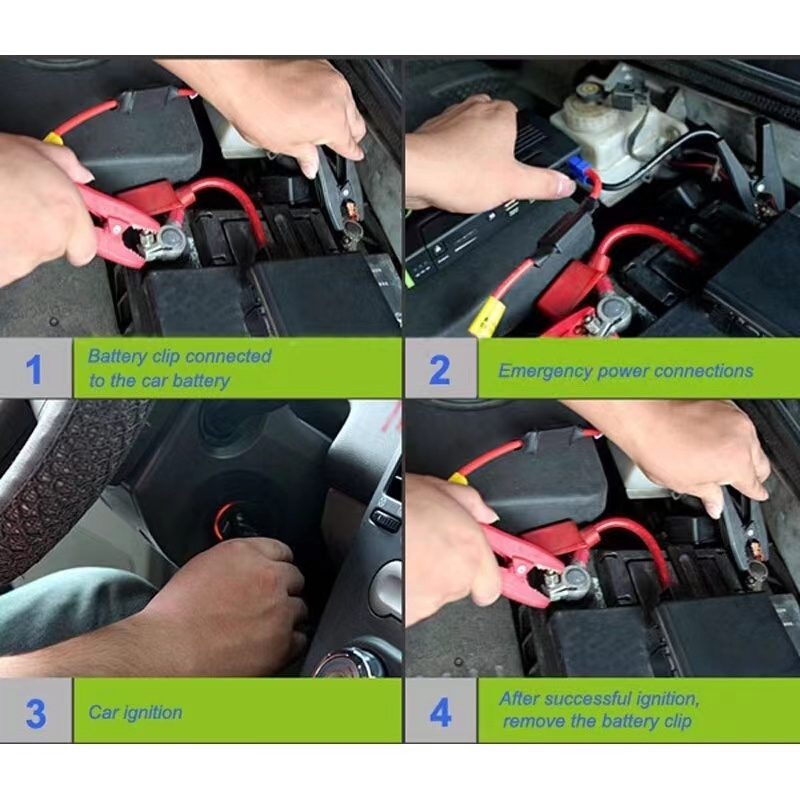 1
Battery clip connected to the car battery

2
Emergency power connections

3
Car ignition

4
After successful ignition, remove the battery clip