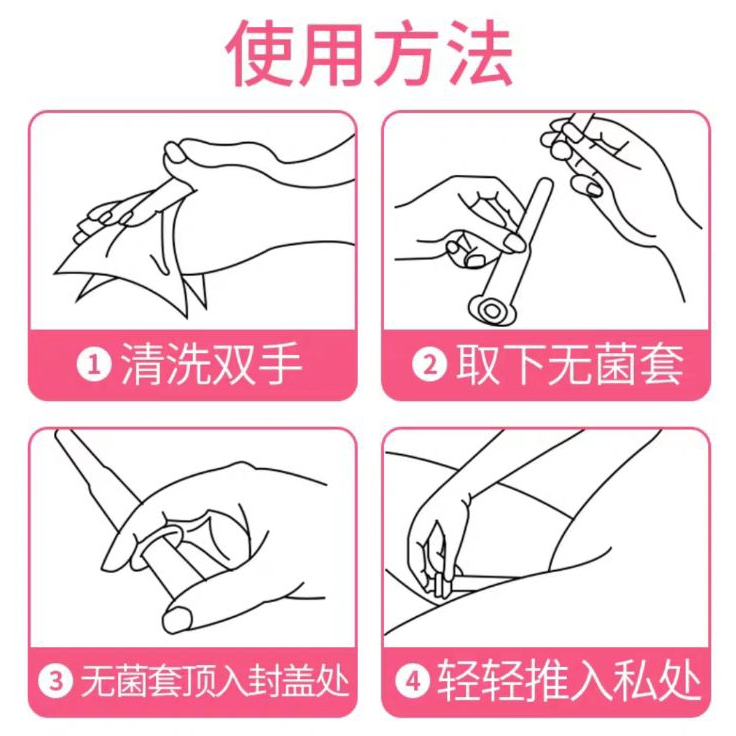 使用方法

① 清洗双手

② 取下无菌套

③ 无菌套顶入封盖处

④ 轻轻推入私处