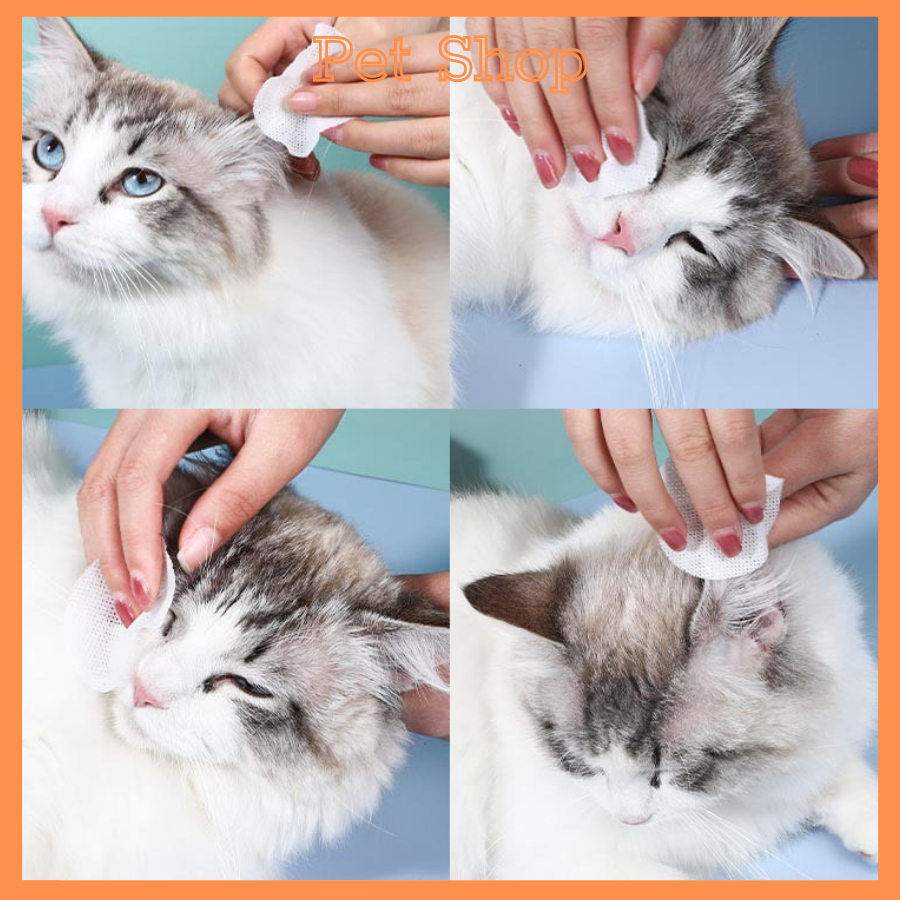 Pet Shop