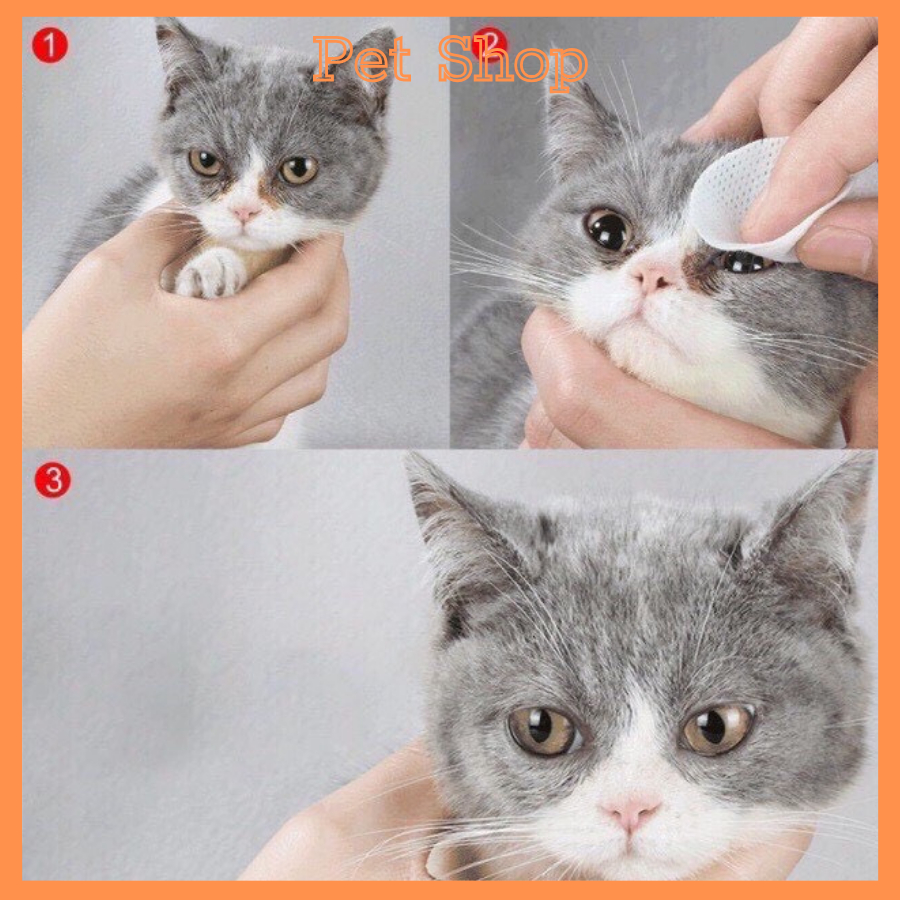 1
Pet Shop
2
3