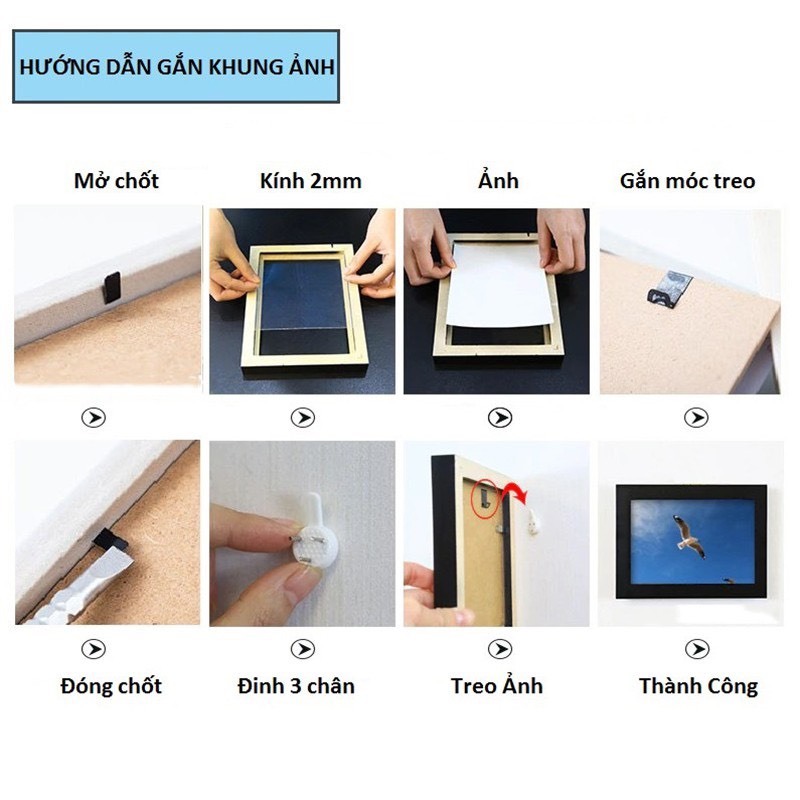 HƯỚNG DẪN GẮN KHUNG ẢNH

Mở chốt

Kính 2mm

Ảnh

Gắn móc treo

Đóng chốt

Đinh 3 chân

Treo Ảnh

Thành Công