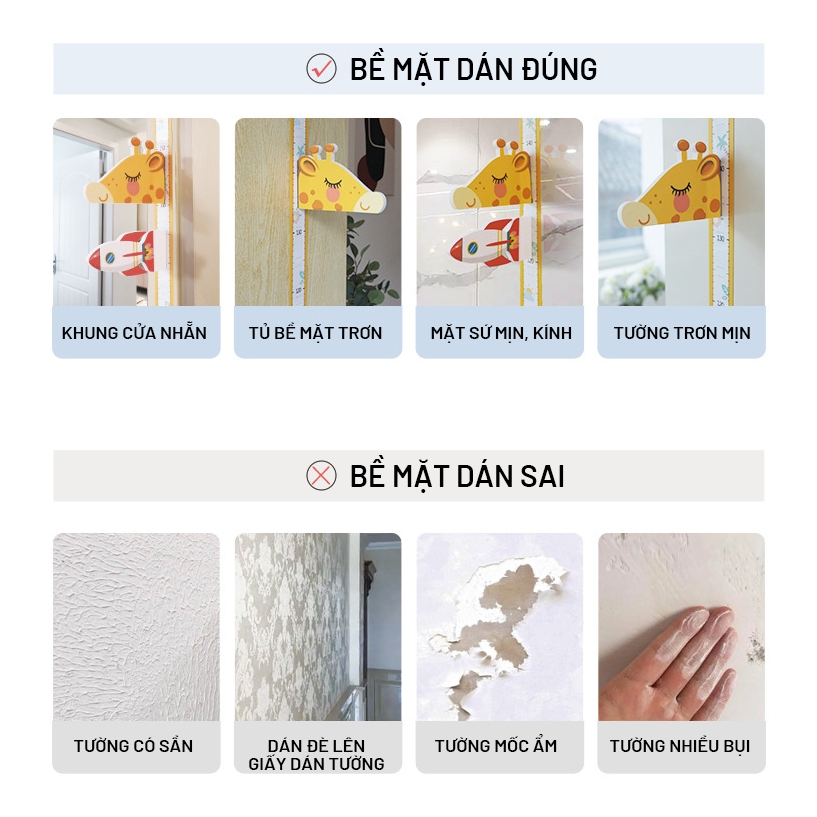 BỀ MẶT DÁN ĐÚNG

KHUNG CỬA NHẴN

TỦ BỀ MẶT TRƠN

MẶT SỨ MỊN, KÍNH

TƯỜNG TRƠN MỊN

BỀ MẶT DÁN SAI

TƯỜNG CÓ SẦN

DÁN ĐÈ LÊN GIẤY DÁN TƯỜNG

TƯỜNG MỐC ẨM

TƯỜNG NHIỀU BỤI