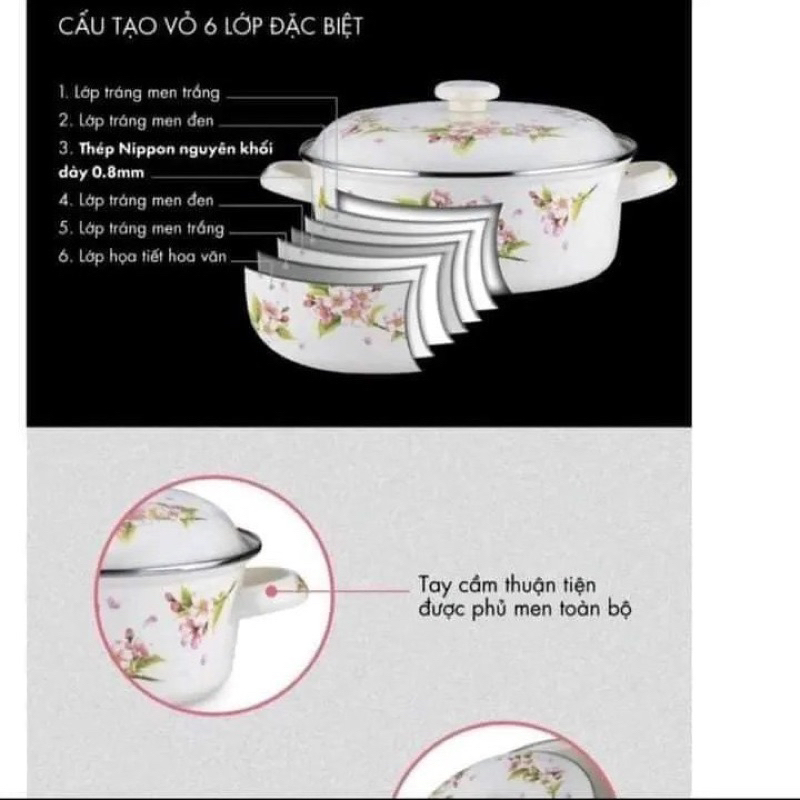 CẤU TẠO VỎ 6 LỚP ĐẶC BIỆT

1. Lớp tráng men trắng
2. Lớp tráng men đen
3. Thép Nippon nguyên khối dày 0.8mm
4. Lớp tráng men đen
5. Lớp tráng men trắng
6. Lớp họa tiết hoa văn

Tay cầm thuận tiện được phủ men toàn bộ