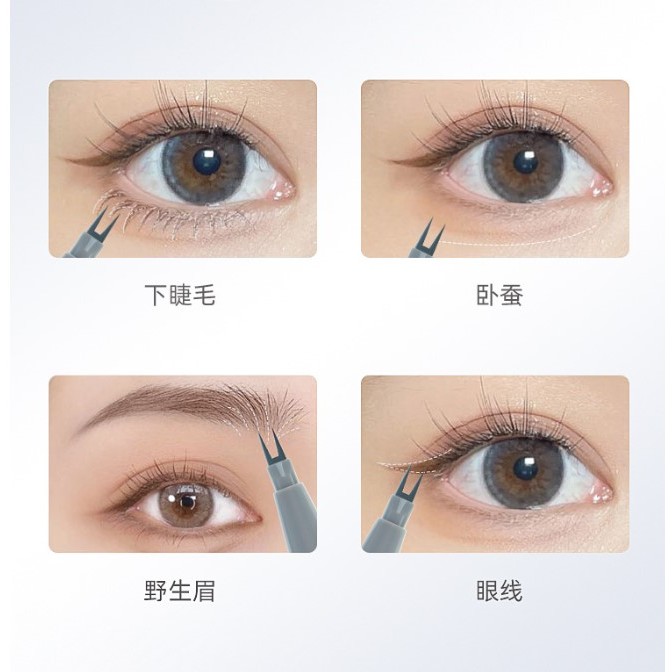 下睫毛

卧蚕

野生眉

眼线