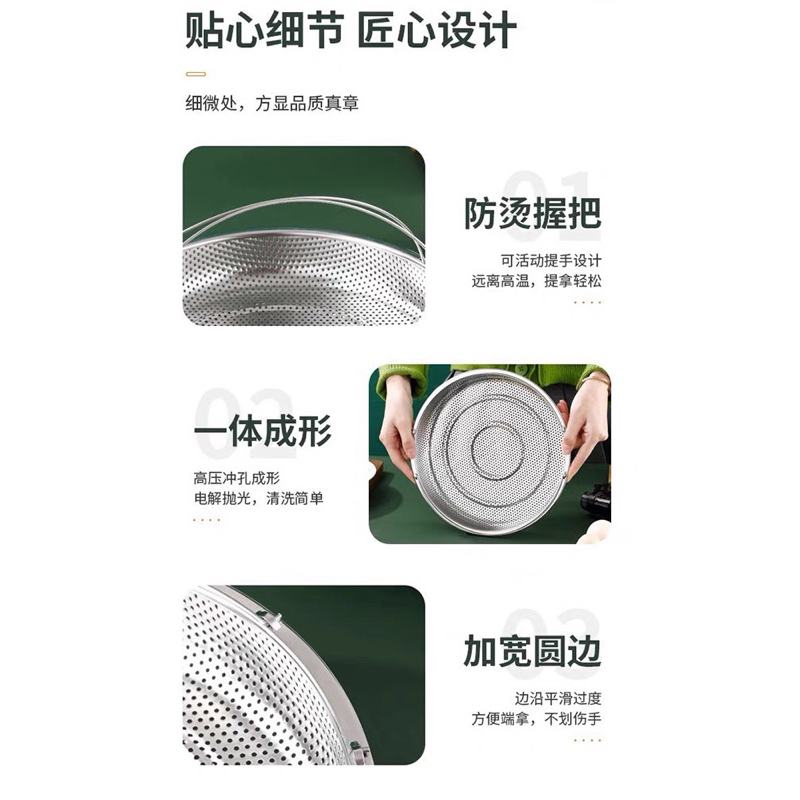 贴心细节 匠心设计

细微处，方显品质真章

01
防烫握把

可活动提手设计
远离高温，提拿轻松

02
一体成形

高压冲孔成形
电解抛光，清洗简单

03
加宽圆边

边沿平滑过度
方便端拿，不划伤手