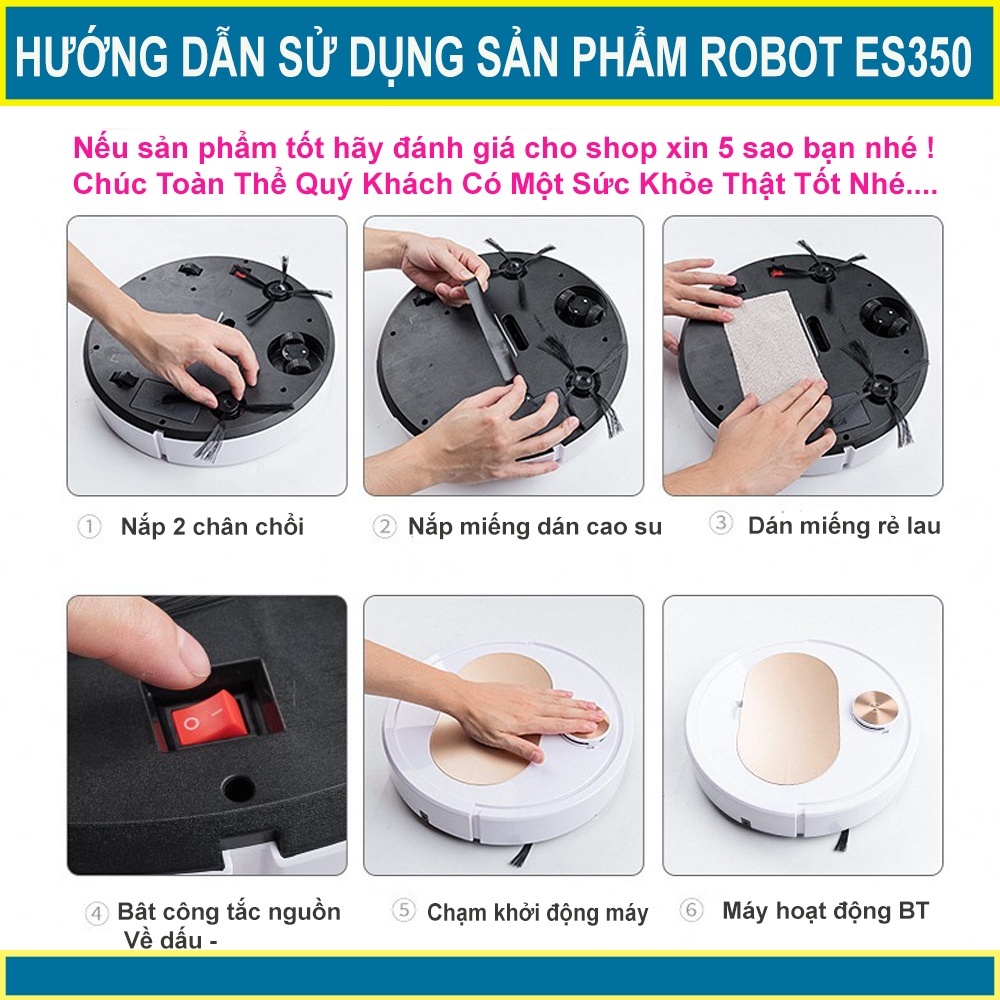 HƯỚNG DẪN SỬ DỤNG SẢN PHẨM ROBOT ES350

Nếu sản phẩm tốt hãy đánh giá cho shop xin 5 sao bạn nhé !
Chúc Toàn Thể Quý Khách Có Một Sức Khỏe Thật Tốt Nhé....

① Nắp 2 chân chổi

② Nắp miếng dán cao su

③ Dán miếng rẻ lau

O I

④ Bât công tắc nguồn
Về dấu -

⑤ Chạm khởi động máy

⑥ Máy hoạt động BT