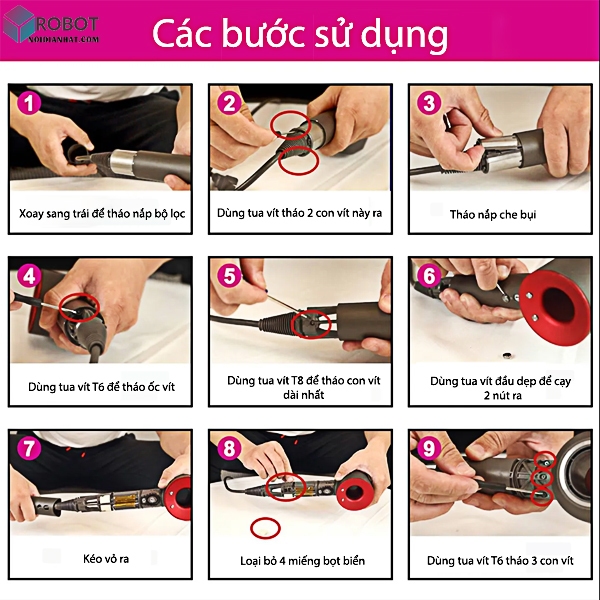 ROBOT
NOIDIANHAT.COM

Các bước sử dụng

1
Xoay sang trái để tháo nắp bộ lọc

2
Dùng tua vít tháo 2 con vít này ra

3
Tháo nắp che bụi

4
Dùng tua vít T6 để tháo ốc vít

5
Dùng tua vít T8 để tháo con vít dài nhất

6
Dùng tua vít đầu dẹp để cạy 2 nút ra

7
Kéo vỏ ra

8
Loại bỏ 4 miếng bọt biển

9
Dùng tua vít T6 tháo 3 con vít