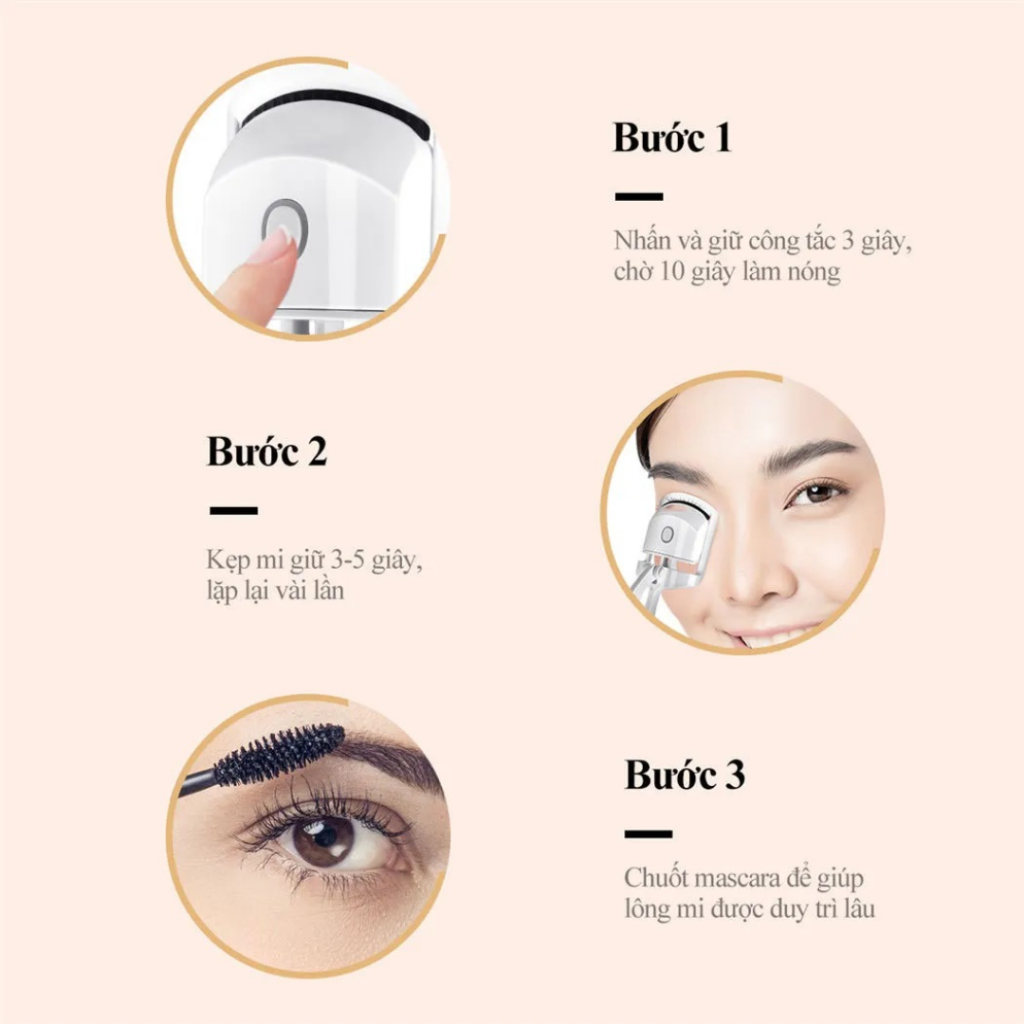 Bước 1

Nhấn và giữ công tắc 3 giây, chờ 10 giây làm nóng

Bước 2

Kẹp mi giữ 3-5 giây, lặp lại vài lần

Bước 3

Chuốt mascara để giúp lông mi được duy trì lâu