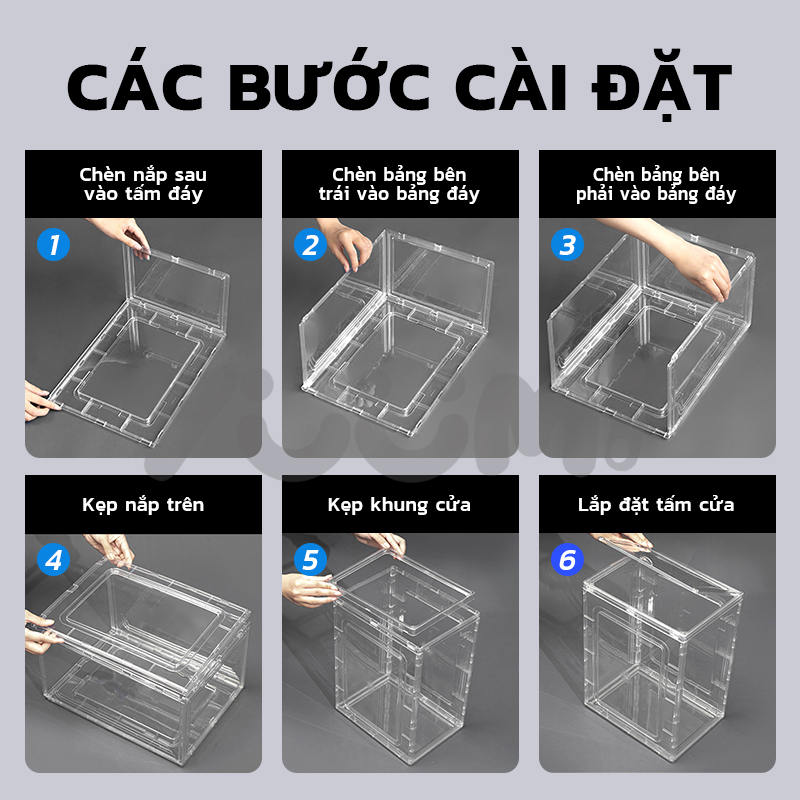 CÁC BƯỚC CÀI ĐẶT

Chèn nắp sau vào tấm đáy

1

Chèn bảng bên trái vào bảng đáy

2

Chèn bảng bên phải vào bảng đáy

3

Kẹp nắp trên

4

Kẹp khung cửa

5

Lắp đặt tấm cửa

6