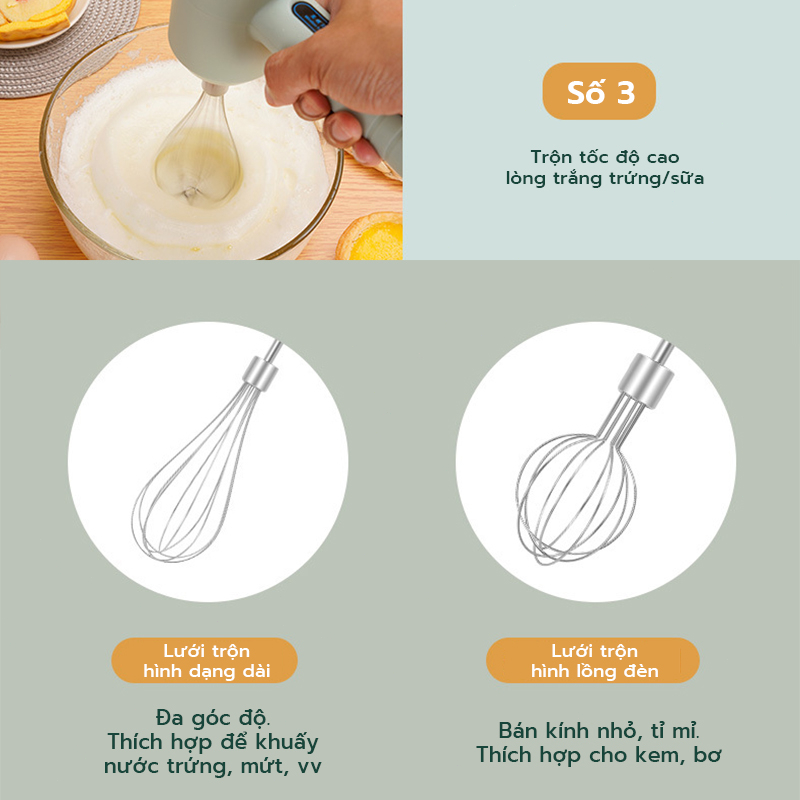 Số 3

Trộn tốc độ cao
lòng trắng trứng/sữa

Lưới trộn
hình dạng dài

Đa góc độ.
Thích hợp để khuấy
nước trứng, mứt, vv

Lưới trộn
hình lồng đèn

Bán kính nhỏ, tỉ mỉ.
Thích hợp cho kem, bơ